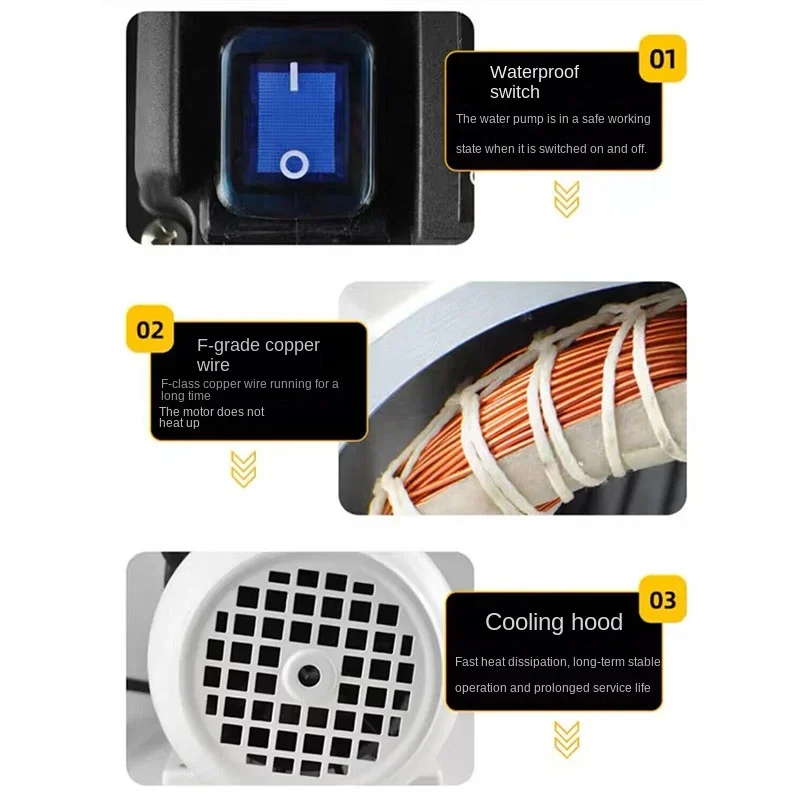 01

Waterproof switch

The water pump is in a safe working state when it is switched on and off.

02

F-grade copper wire

F-class copper wire running for a long time

The motor does not heat up

03

Cooling hood

Fast heat dissipation, long-term stable operation and prolonged service life