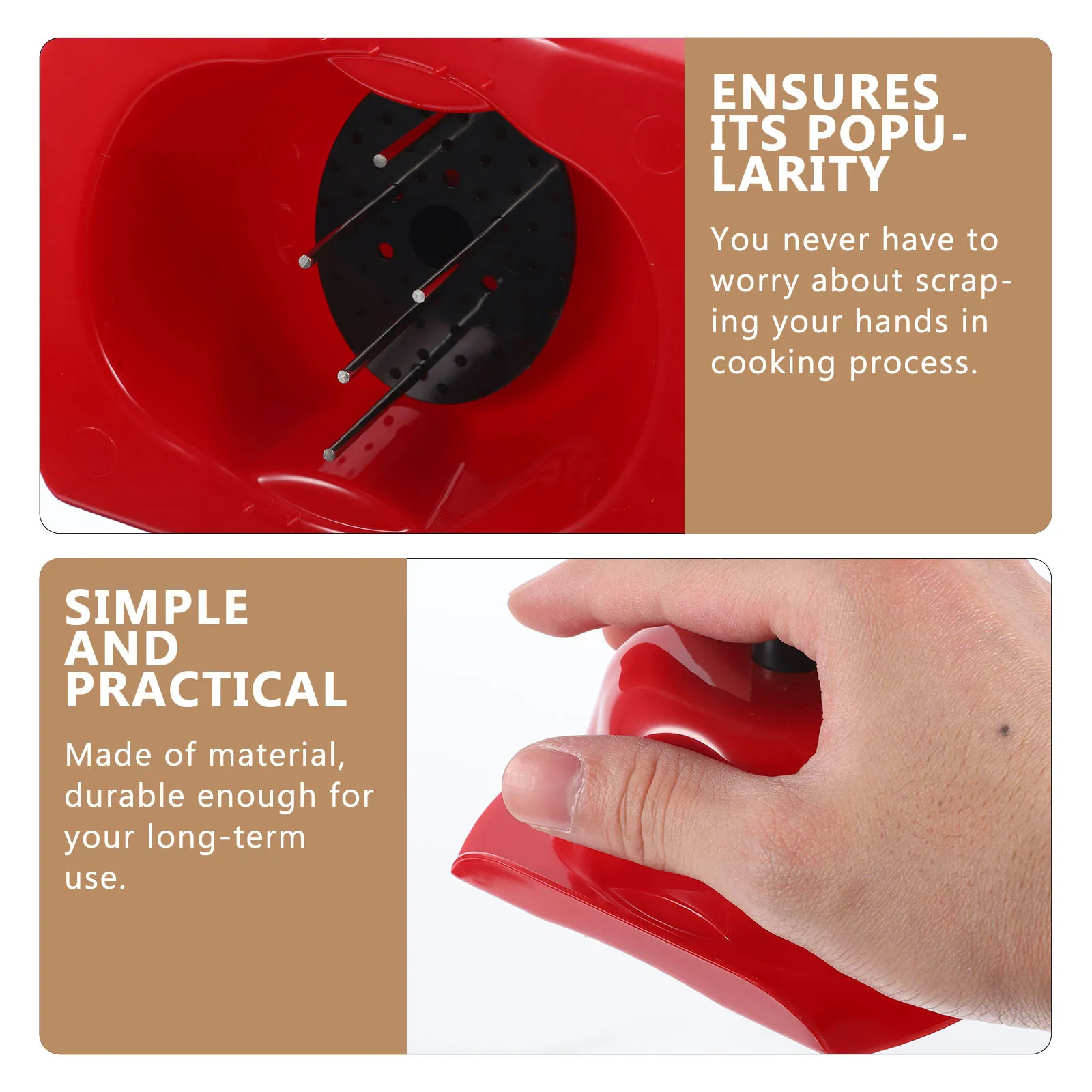 ENSURES ITS POPULARITY

You never have to worry about scraping your hands in cooking process.

SIMPLE AND PRACTICAL

Made of material, durable enough for your long-term use.