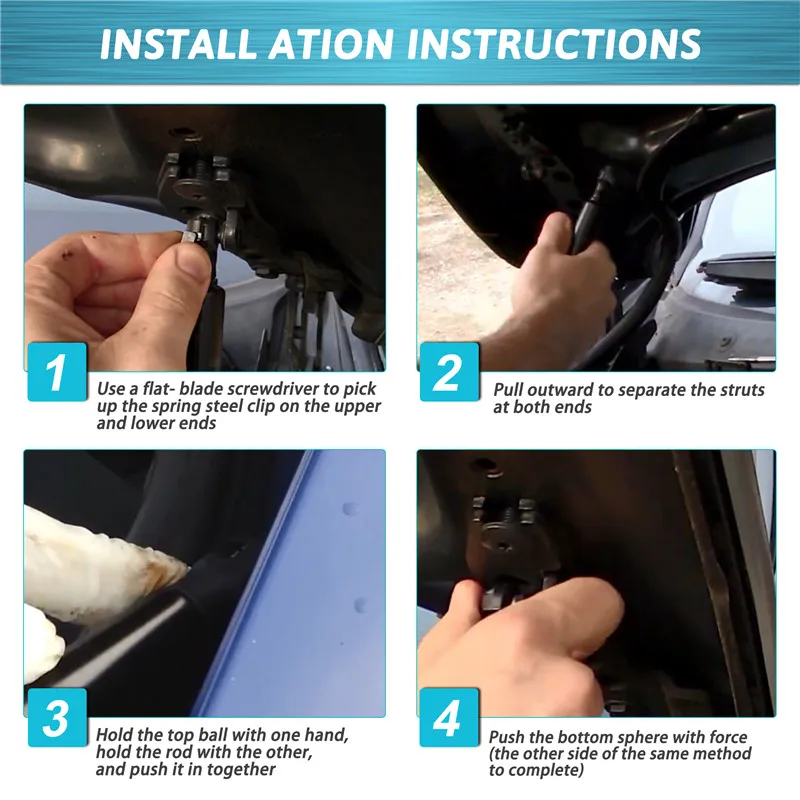 INSTALL ATION INSTRUCTIONS

1
Use a flat- blade screwdriver to pick up the spring steel clip on the upper and lower ends

2
Pull outward to separate the struts at both ends

3
Hold the top ball with one hand, hold the rod with the other, and push it in together

4
Push the bottom sphere with force (the other side of the same method to complete)