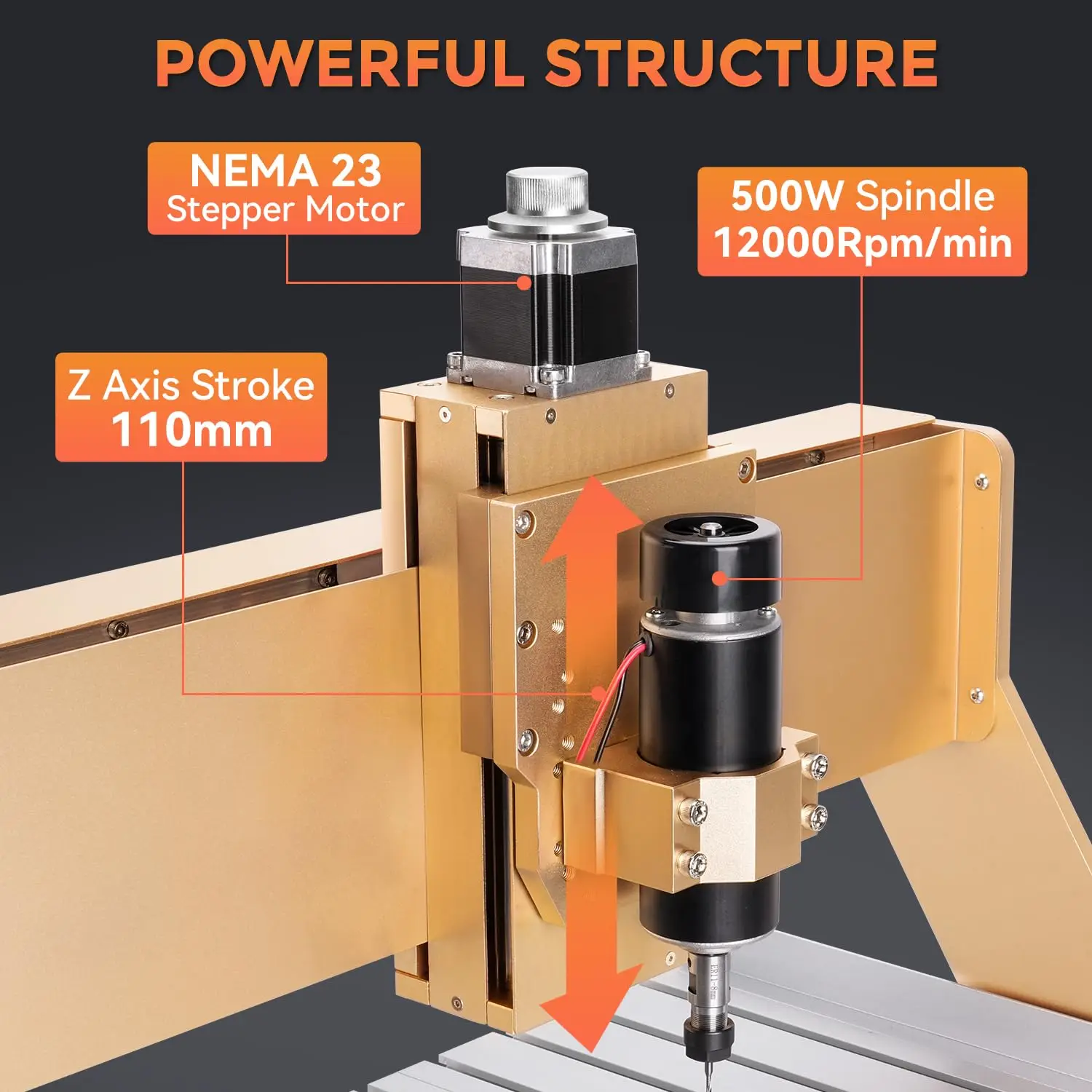 POWERFUL STRUCTURE

NEMA 23
Stepper Motor

500W Spindle
12000Rpm/min

Z Axis Stroke
110mm

ER11-8