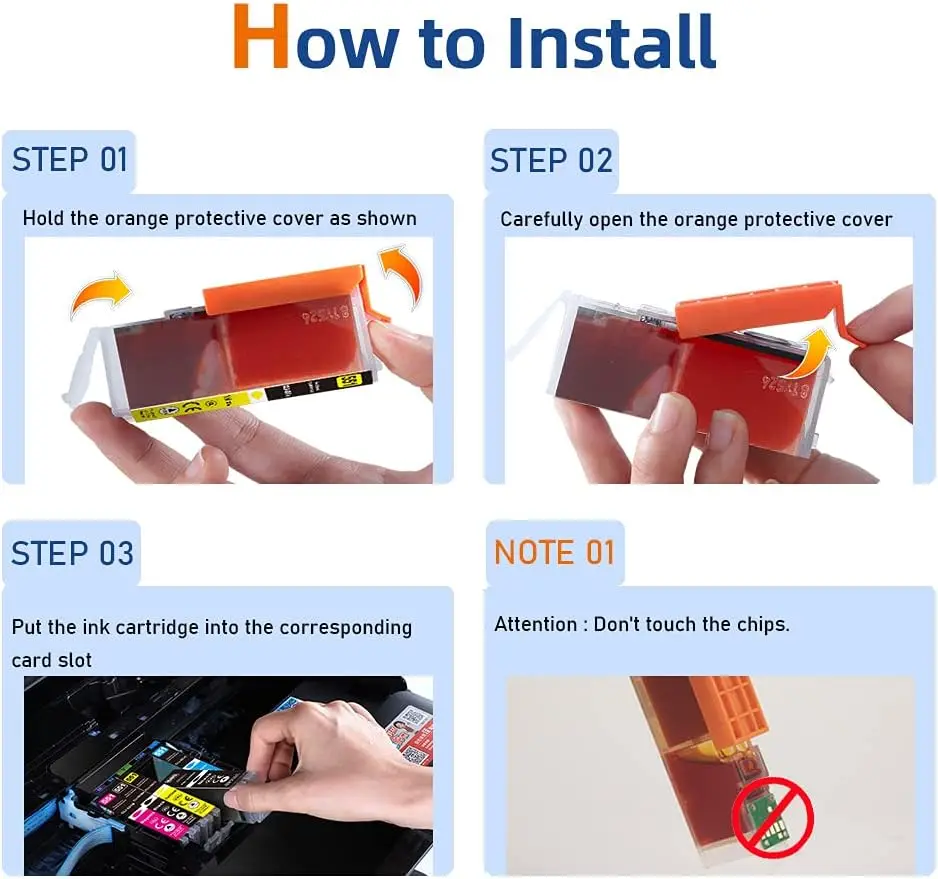 How to Install

STEP 01

Hold the orange protective cover as shown

STEP 02

Carefully open the orange protective cover

STEP 03

Put the ink cartridge into the corresponding card slot

NOTE 01

Attention : Don't touch the chips.