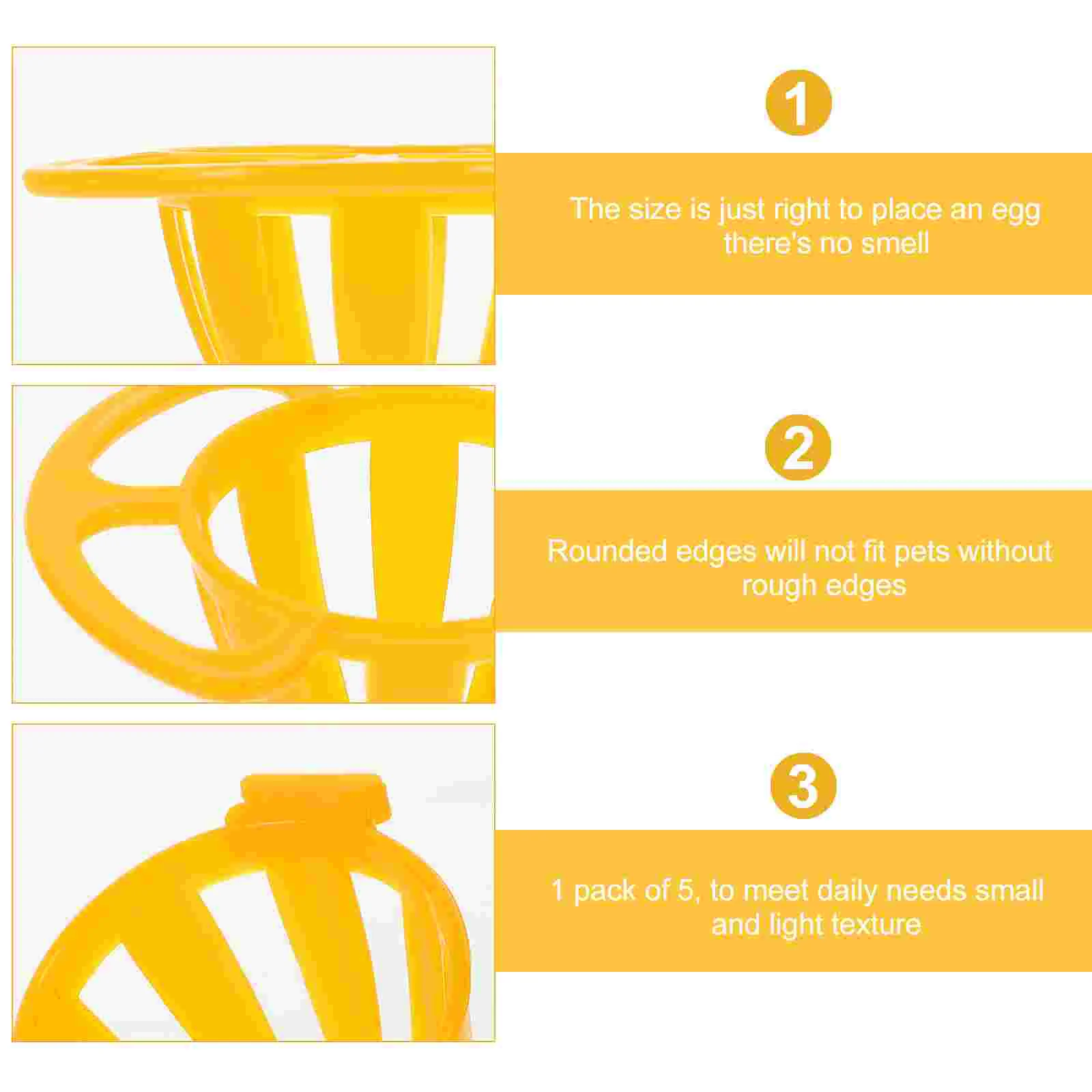 1

The size is just right to place an egg there's no smell

2

Rounded edges will not fit pets without rough edges

3

1 pack of 5, to meet daily needs small and light texture