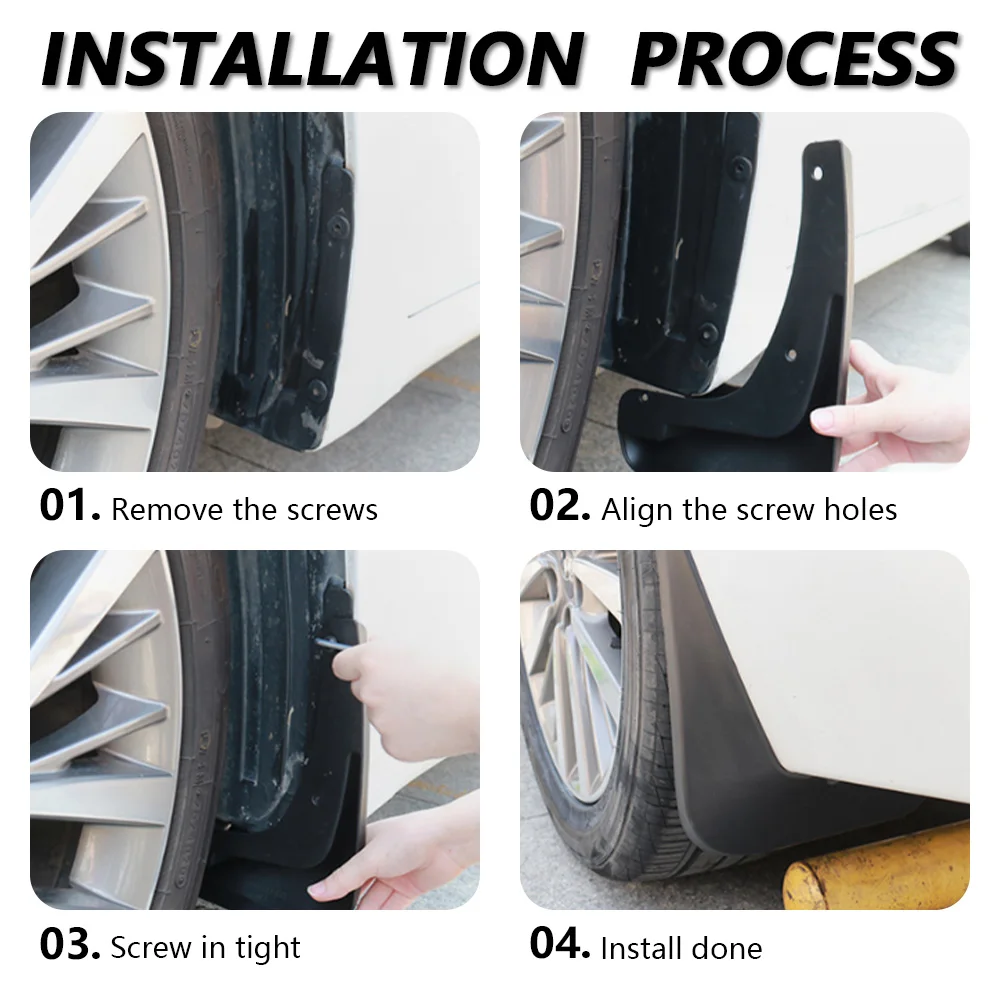 INSTALLATION PROCESS

01. Remove the screws

02. Align the screw holes

03. Screw in tight

04. Install done