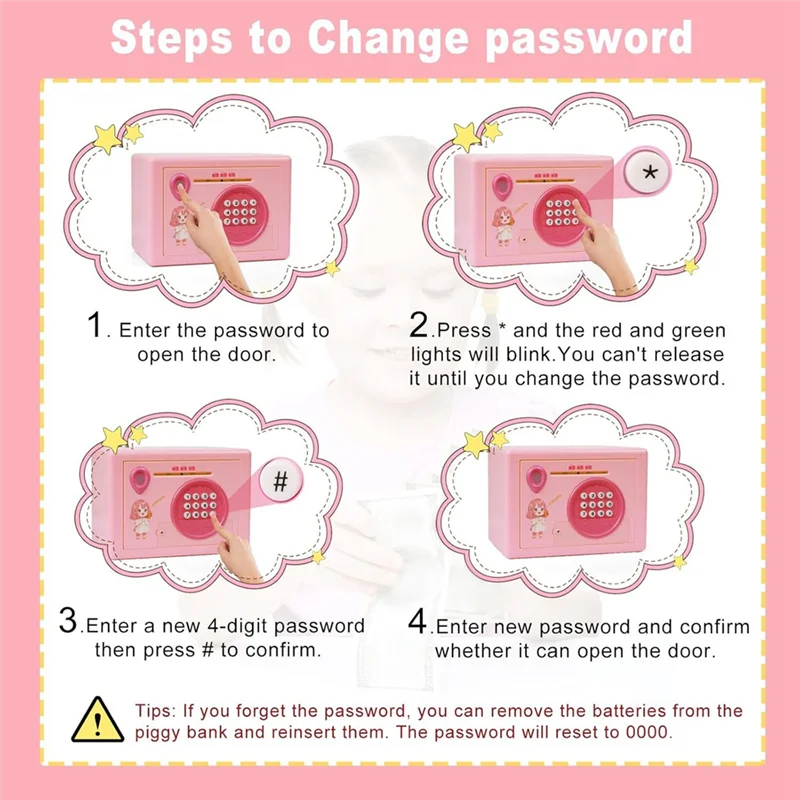 Steps to Change password

*

1. Enter the password to open the door.

2.Press * and the red and green lights will blink.You can't release it until you change the password.

#

3.Enter a new 4-digit password then press # to confirm.

4.Enter new password and confirm whether it can open the door.

Tips: If you forget the password, you can remove the batteries from the piggy bank and reinsert them. The password will reset to 0000.