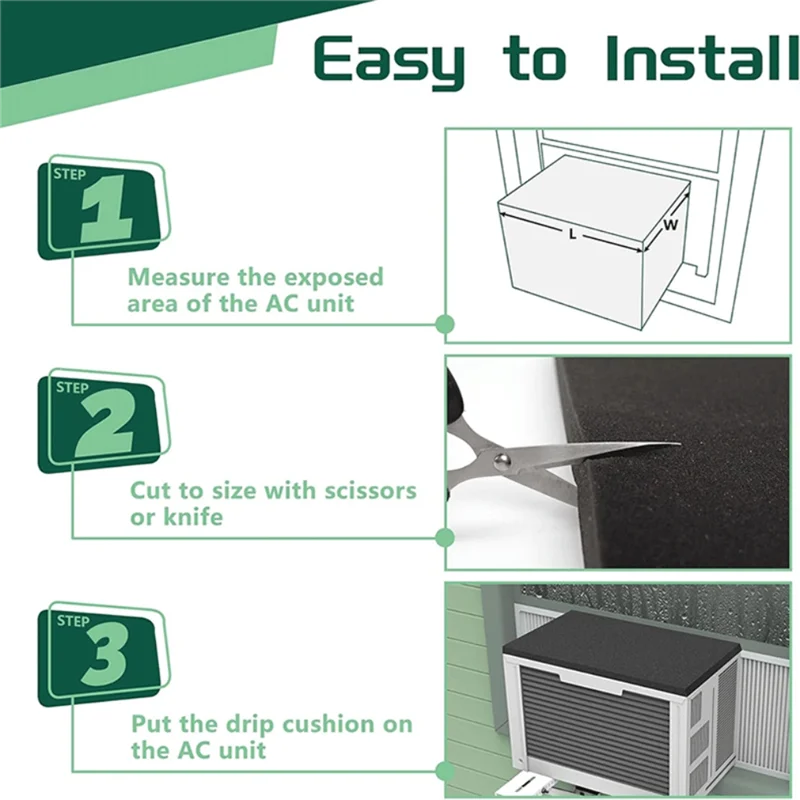 Easy to Install

STEP
1

Measure the exposed area of the AC unit

L
W

STEP
2

Cut to size with scissors or knife

STEP
3

Put the drip cushion on the AC unit