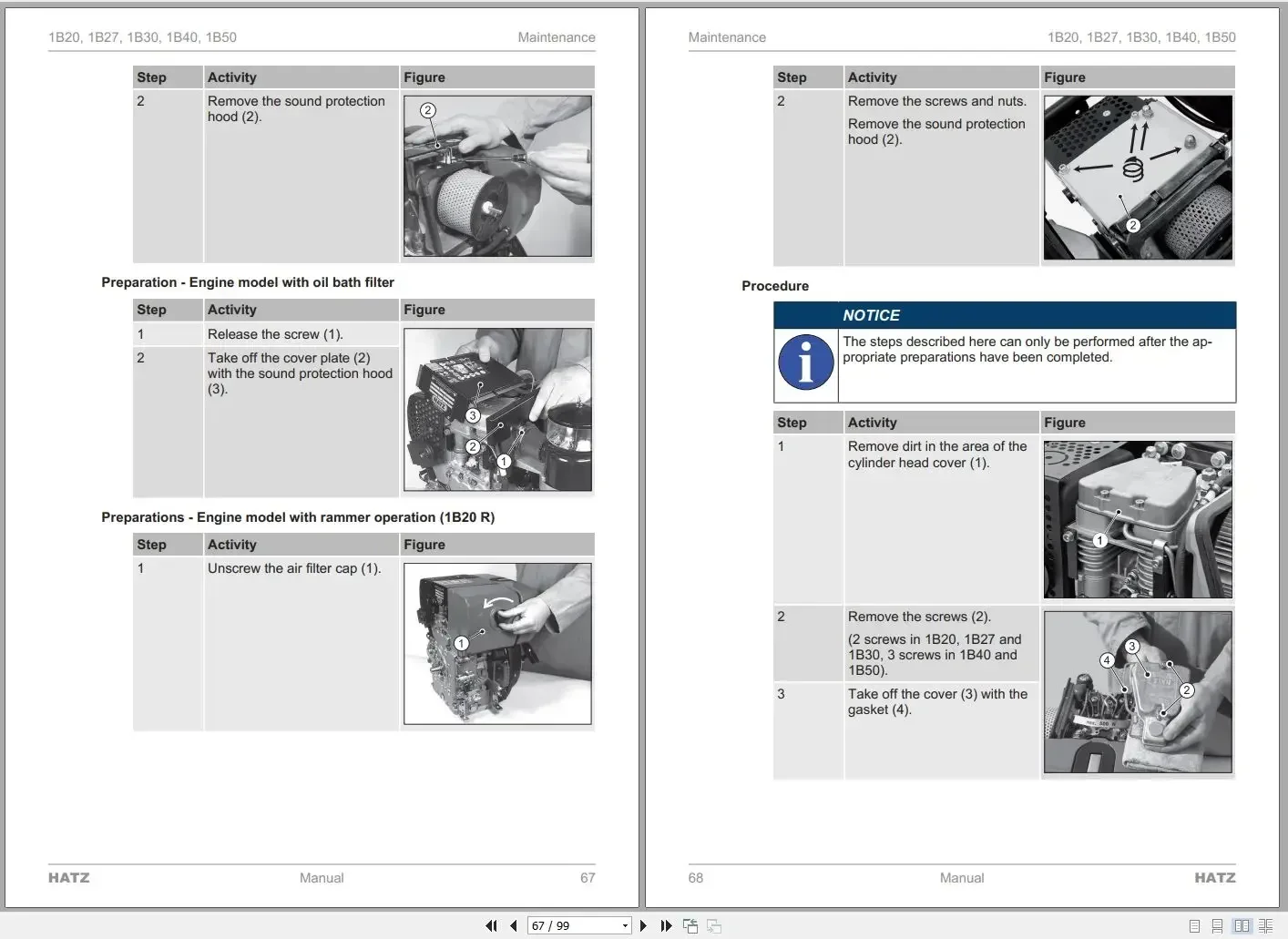 1B20, 1B27, 1B30, 1B40, 1B50 Maintenance

| Step | Activity | Figure |
|---|---|---|
| 2 | Remove the sound protection hood (2). | 2 |

Preparation - Engine model with oil bath filter

| Step | Activity | Figure |
|---|---|---|
| 1 | Release the screw (1). | 3 2 1 |
| 2 | Take off the cover plate (2) with the sound protection hood (3). | |

Preparations - Engine model with rammer operation (1B20 R)

| Step | Activity | Figure |
|---|---|---|
| 1 | Unscrew the air filter cap (1). | 1 |

HATZ Manual 67

Maintenance 1B20, 1B27, 1B30, 1B40, 1B50

| Step | Activity | Figure |
|---|---|---|
| 2 | Remove the screws and nuts. Remove the sound protection hood (2). | 2 |

Procedure

NOTICE

The steps described here can only be performed after the appropriate preparations have been completed.

| Step | Activity | Figure |
|---|---|---|
| 1 | Remove dirt in the area of the cylinder head cover (1). | 1 |
| 2 | Remove the screws (2). (2 screws in 1B20, 1B27 and 1B30, 3 screws in 1B40 and 1B50). | 4 3 2 |
| 3 | Take off the cover (3) with the gasket (4). | |

68 Manual HATZ

67 / 99