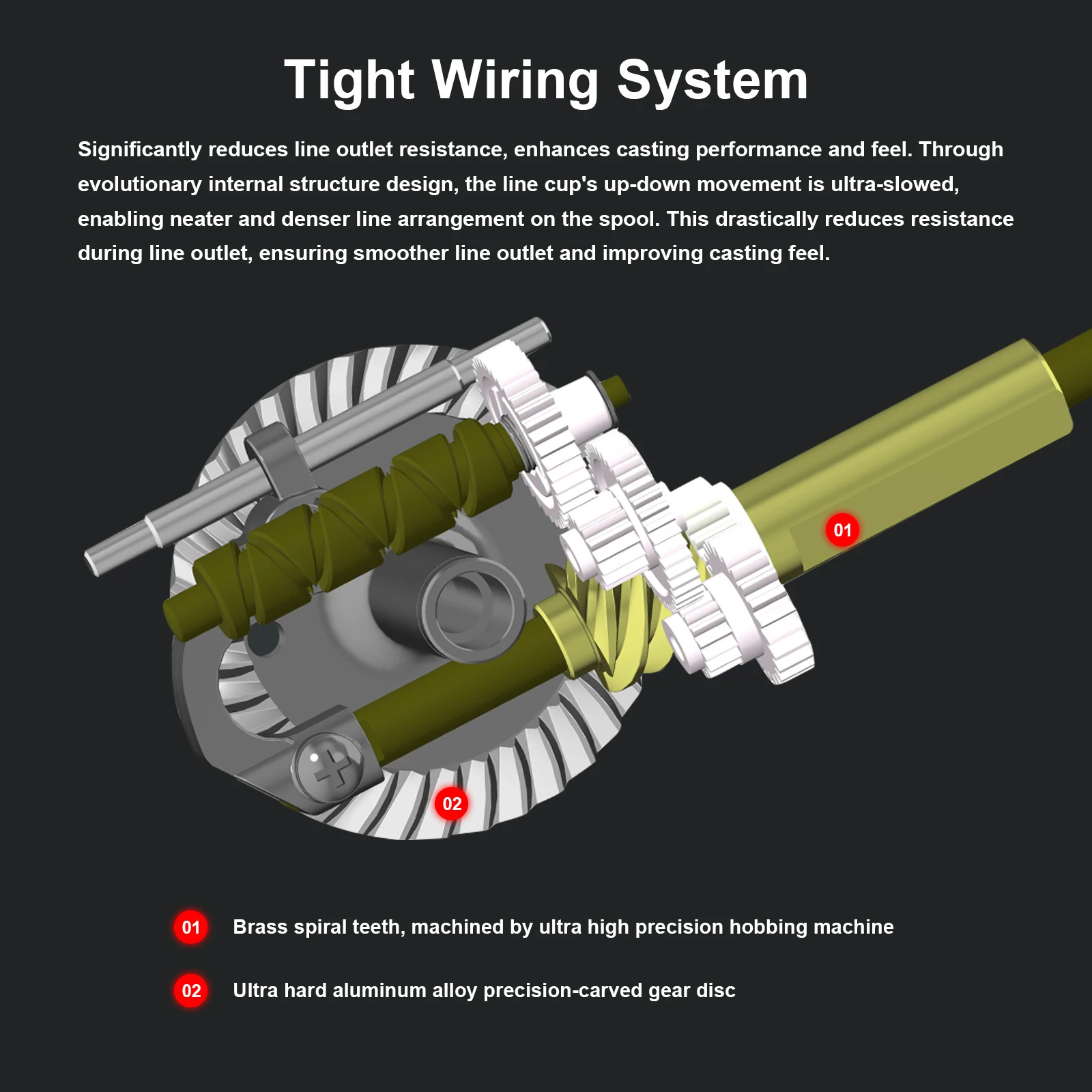 Tight Wiring System

Significantly reduces line outlet resistance, enhances casting performance and feel. Through evolutionary internal structure design, the line cup's up-down movement is ultra-slowed, enabling neater and denser line arrangement on the spool. This drastically reduces resistance during line outlet, ensuring smoother line outlet and improving casting feel.

01

02

01 Brass spiral teeth, machined by ultra high precision hobbing machine

02 Ultra hard aluminum alloy precision-carved gear disc