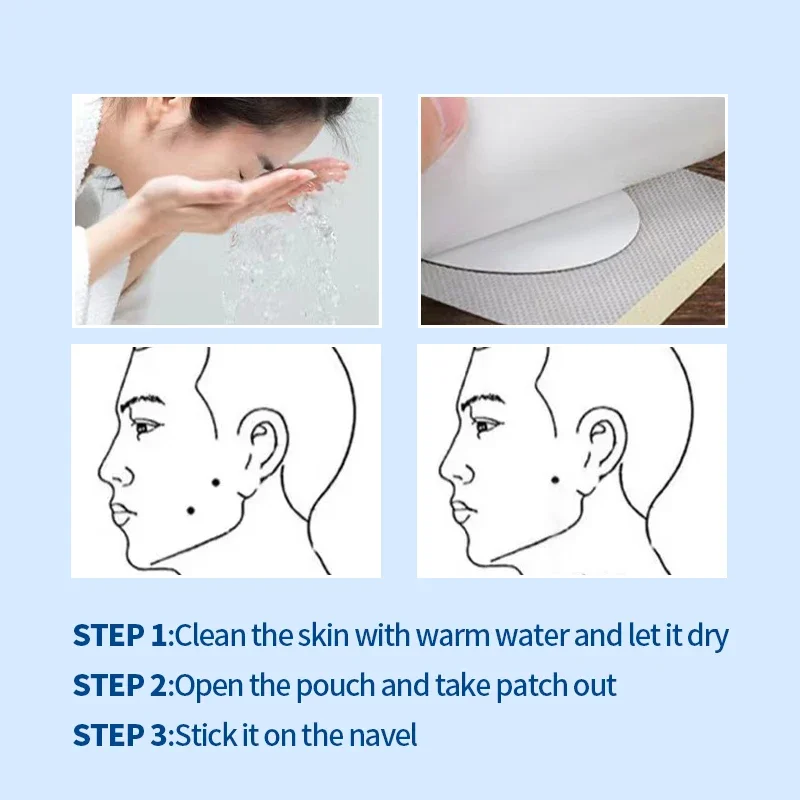 STEP 1:Clean the skin with warm water and let it dry

STEP 2:Open the pouch and take patch out

STEP 3:Stick it on the navel