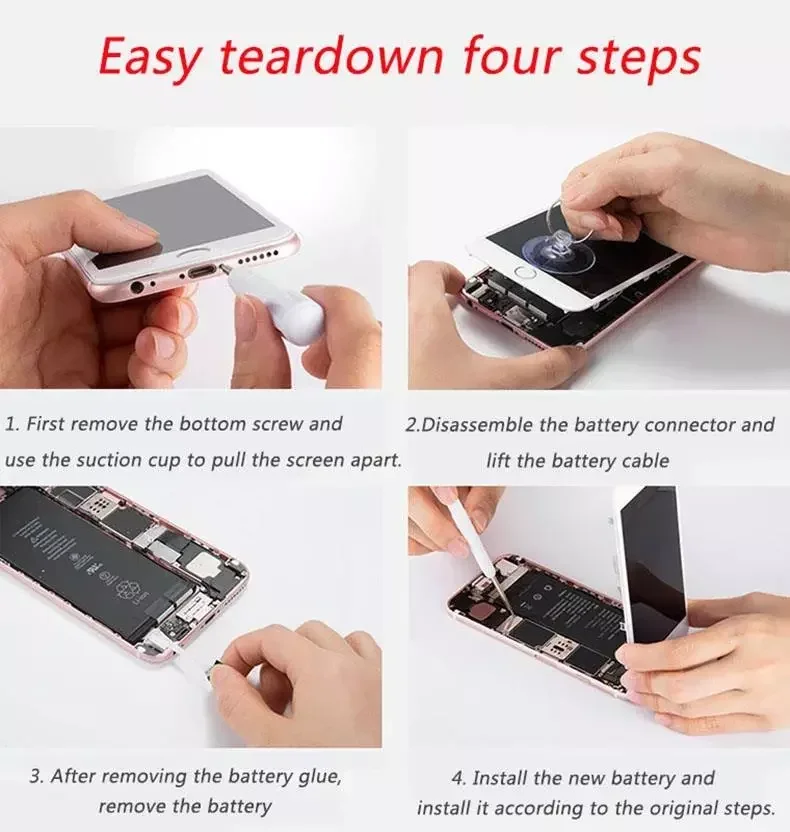 Easy teardown four steps

1. First remove the bottom screw and use the suction cup to pull the screen apart.

2.Disassemble the battery connector and lift the battery cable

3. After removing the battery glue, remove the battery

4. Install the new battery and install it according to the original steps.