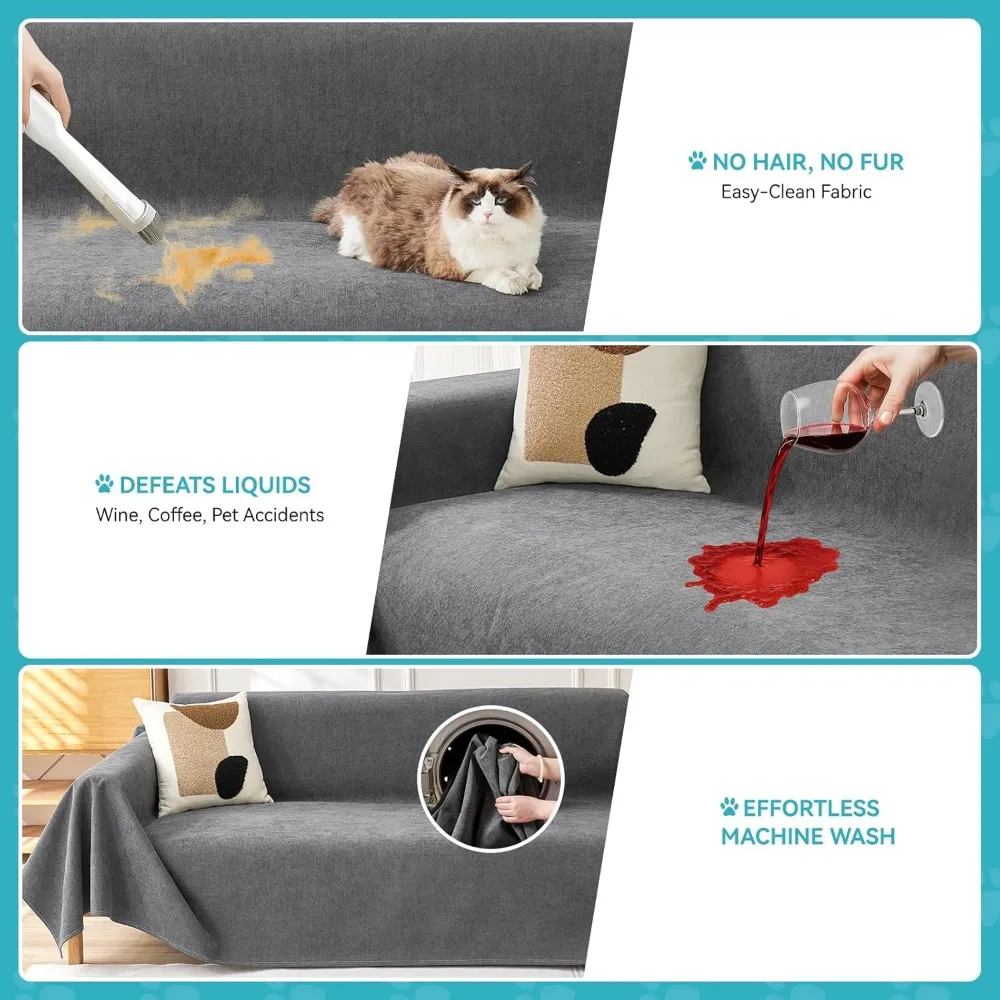 NO HAIR, NO FUR
Easy-Clean Fabric

DEFEATS LIQUIDS
Wine, Coffee, Pet Accidents

EFFORTLESS MACHINE WASH