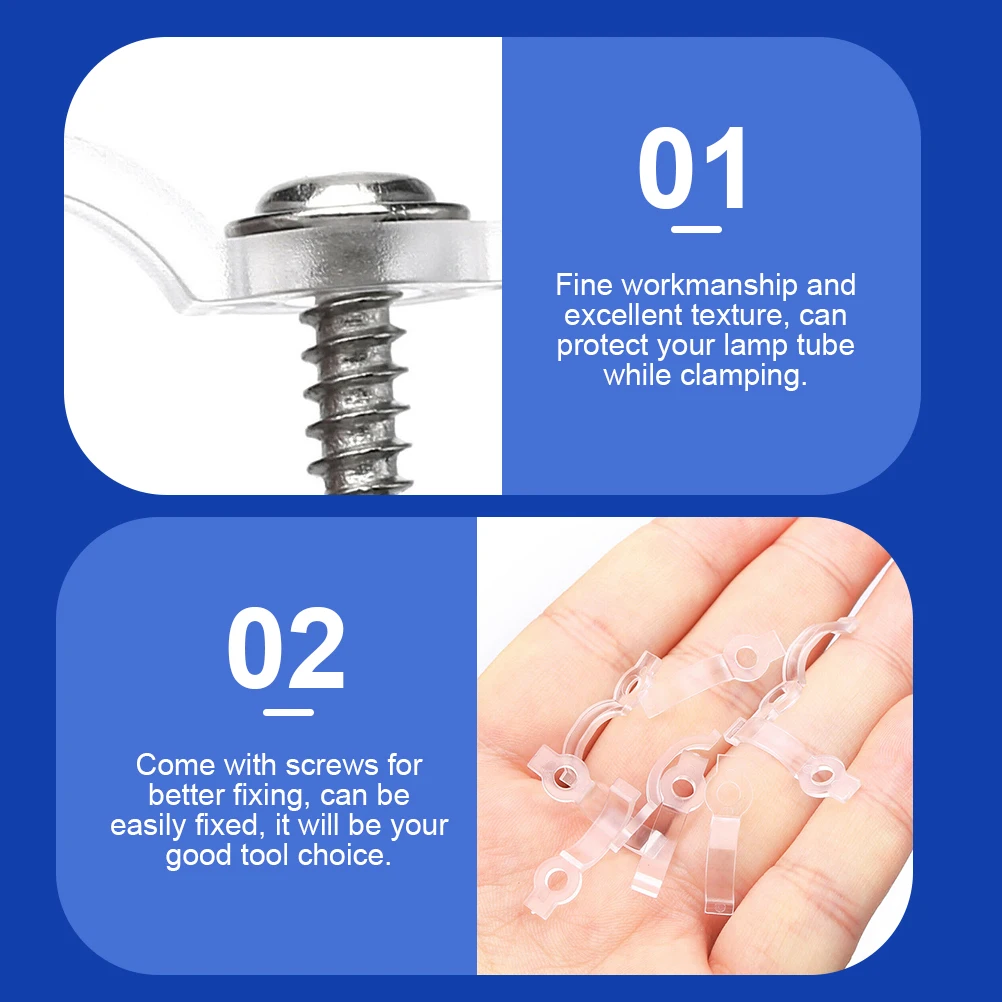 01

Fine workmanship and excellent texture, can protect your lamp tube while clamping.

02

Come with screws for better fixing, can be easily fixed, it will be your good tool choice.