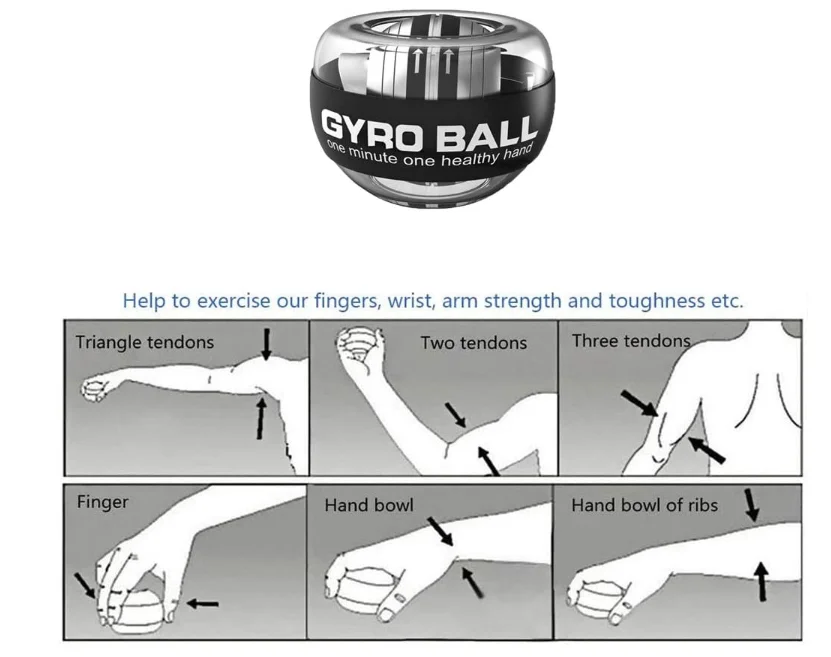 GYRO BALL
one minute one healthy hand

Help to exercise our fingers, wrist, arm strength and toughness etc.

Triangle tendons

Two tendons

Three tendons

Finger

Hand bowl

Hand bowl of ribs