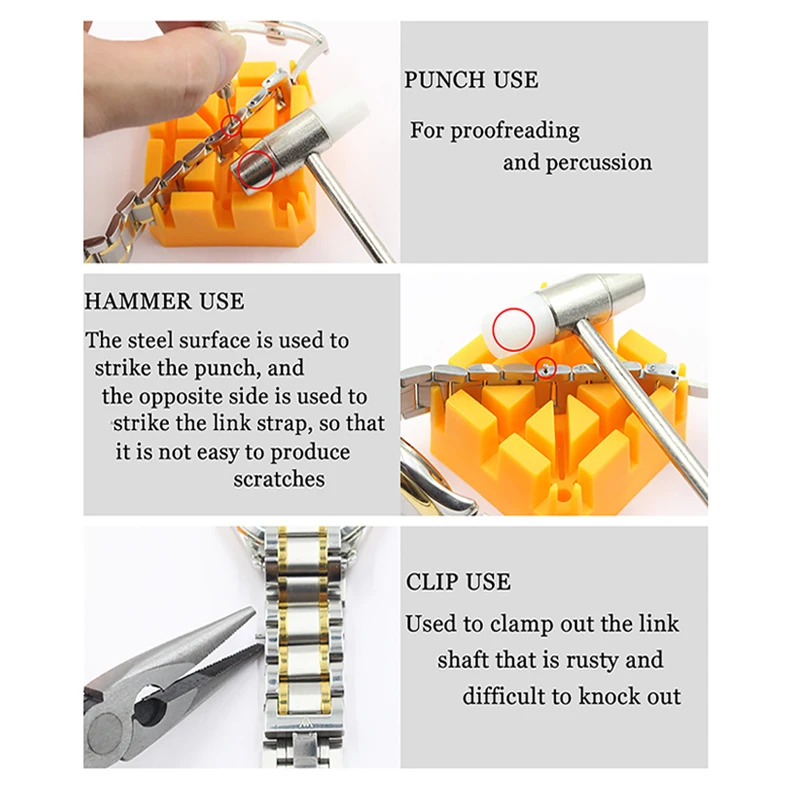 PUNCH USE

For proofreading and percussion

HAMMER USE

The steel surface is used to strike the punch, and the opposite side is used to strike the link strap, so that it is not easy to produce scratches

CLIP USE

Used to clamp out the link shaft that is rusty and difficult to knock out