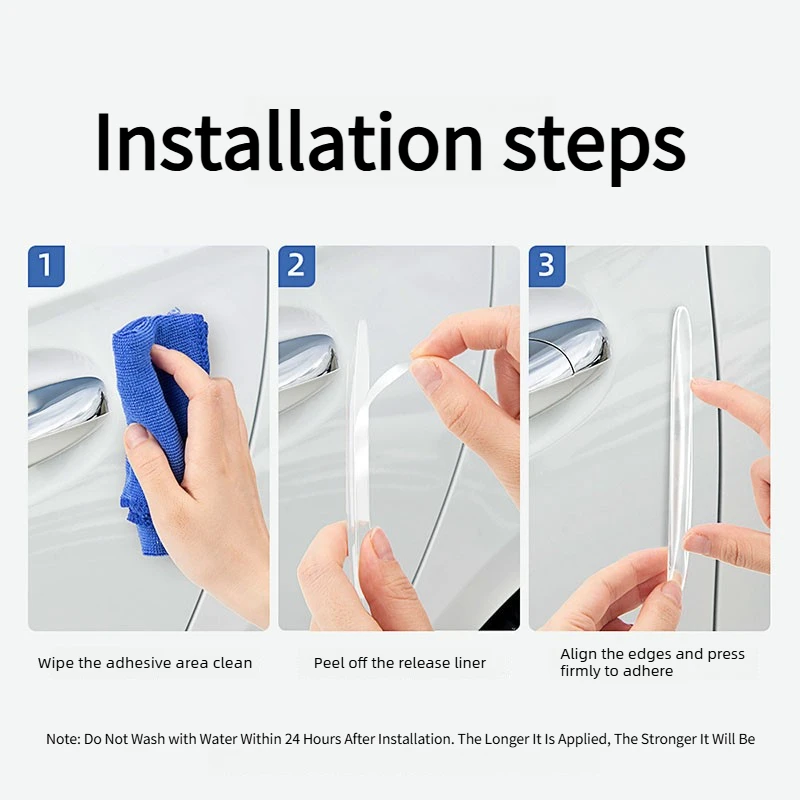 Installation steps

1

Wipe the adhesive area clean

2

Peel off the release liner

3

Align the edges and press firmly to adhere

Note: Do Not Wash with Water Within 24 Hours After Installation. The Longer It Is Applied, The Stronger It Will Be