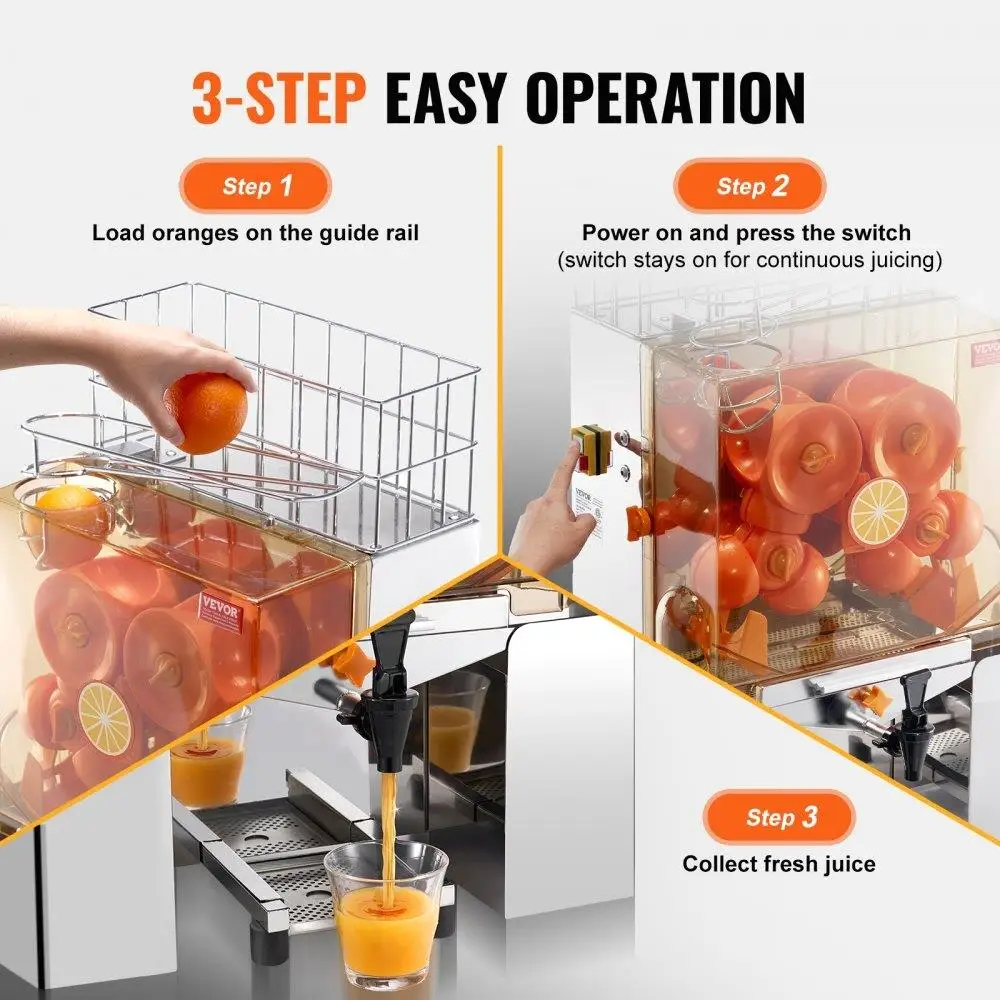 3-STEP EASY OPERATION

Step 1
Load oranges on the guide rail

Step 2
Power on and press the switch
(switch stays on for continuous juicing)

VEVOR

VEVOR

VEVOR

Step 3
Collect fresh juice