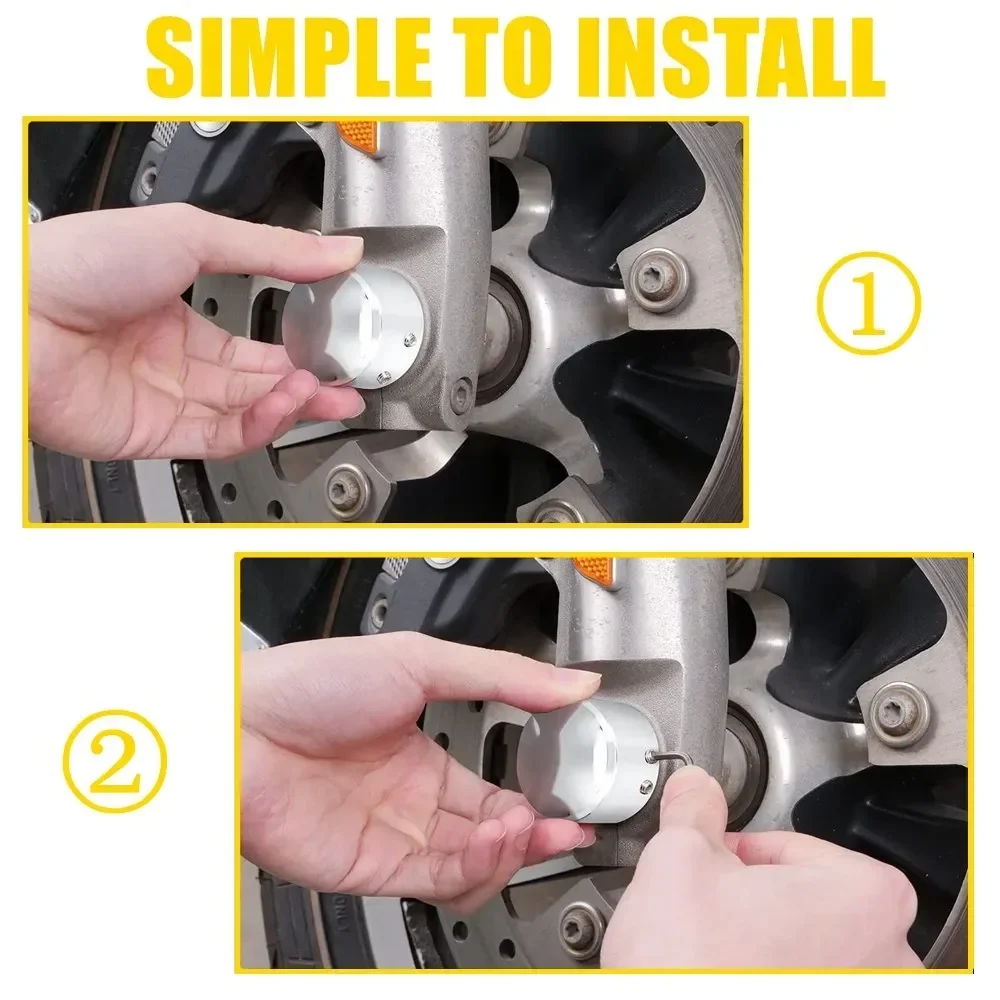 SIMPLE TO INSTALL

①

②