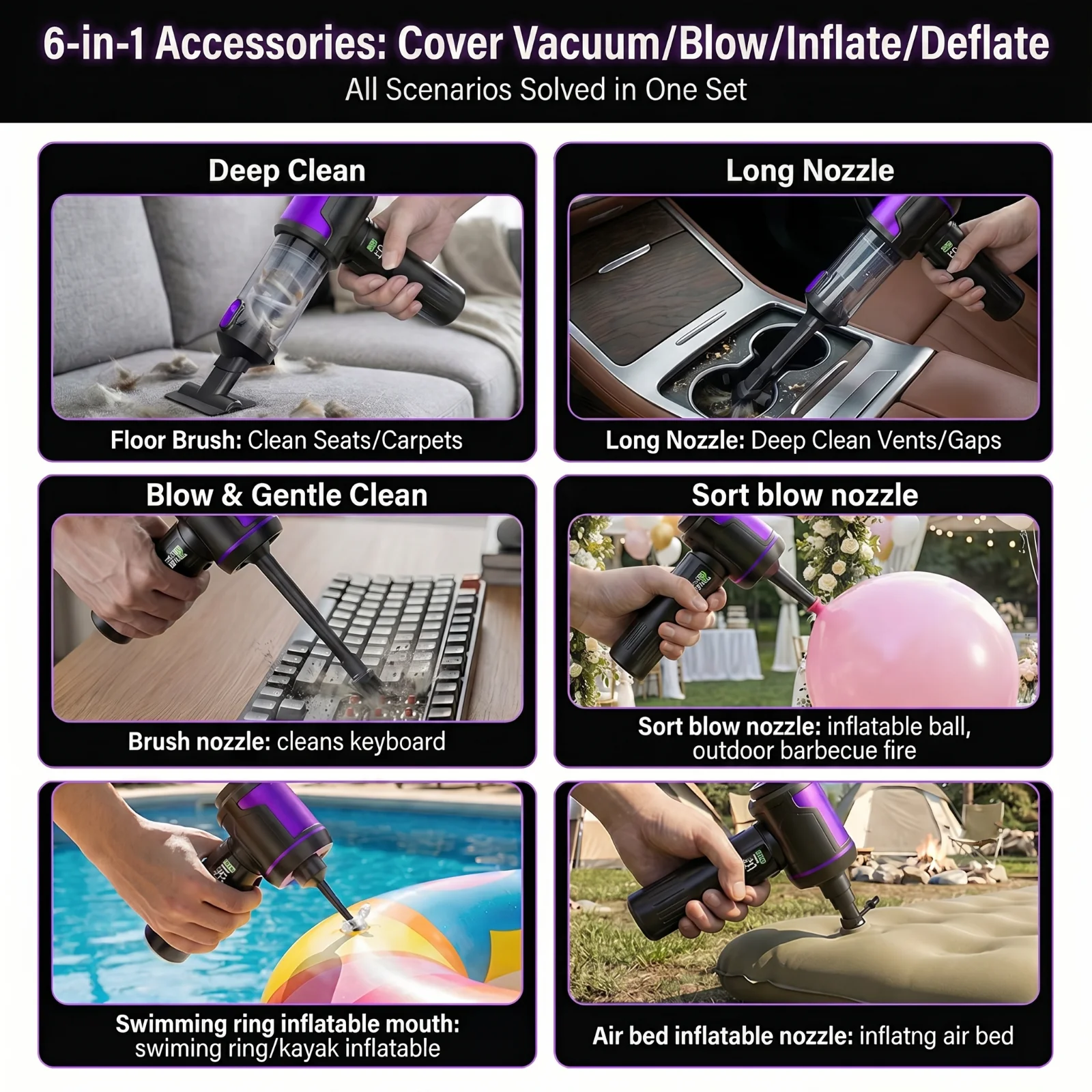 6-in-1 Accessories: Cover Vacuum/Blow/Inflate/Deflate
All Scenarios Solved in One Set

Deep Clean

Floor Brush: Clean Seats/Carpets

Long Nozzle

Long Nozzle: Deep Clean Vents/Gaps

Blow & Gentle Clean

Brush nozzle: cleans keyboard

Sort blow nozzle

Sort blow nozzle: inflatable ball, outdoor barbecue fire

Swimming ring inflatable mouth: swiming ring/kayak inflatable

Air bed inflatable nozzle: inflatng air bed