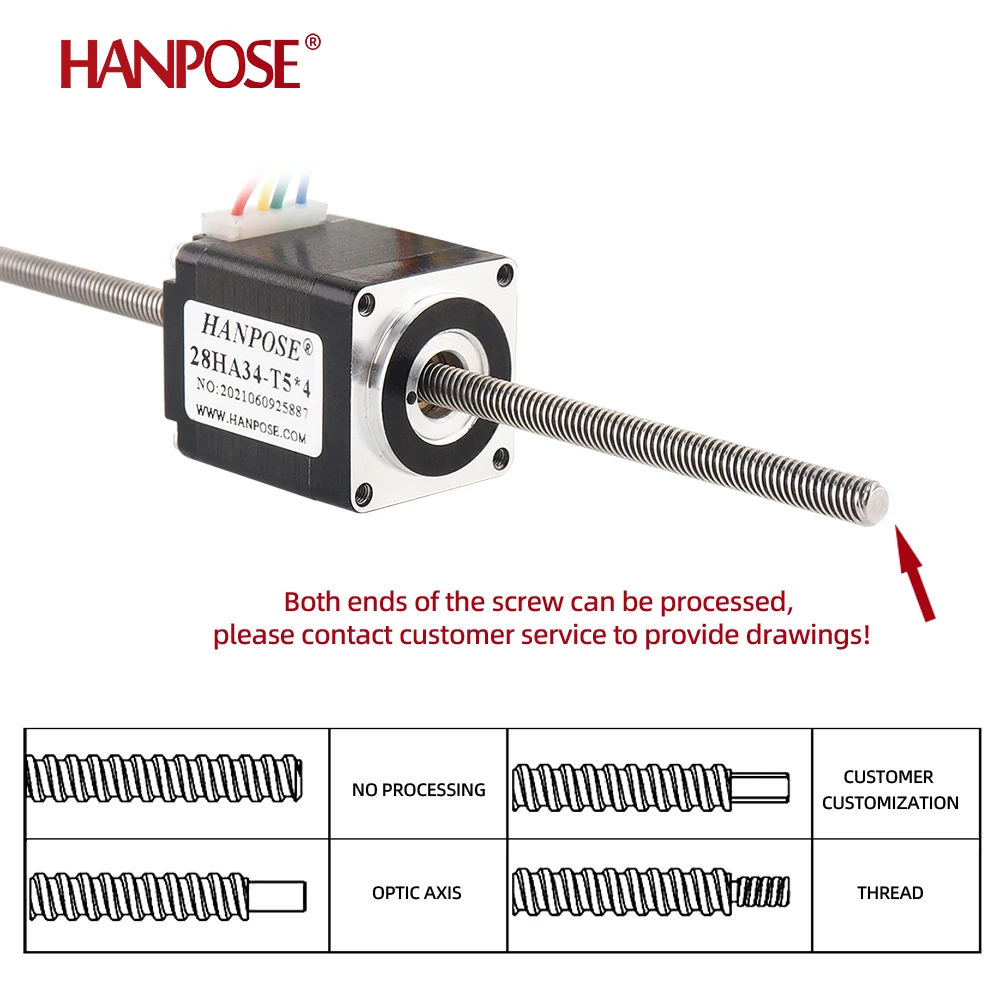 HANPOSE®

HANPOSE®
28HA34-T5*4
NO:2021060925887
WWW.HANPOSE.COM

Both ends of the screw can be processed, please contact customer service to provide drawings!

| | NO PROCESSING | | CUSTOMER CUSTOMIZATION |
|---|---|---|---|
| | OPTIC AXIS | | THREAD |