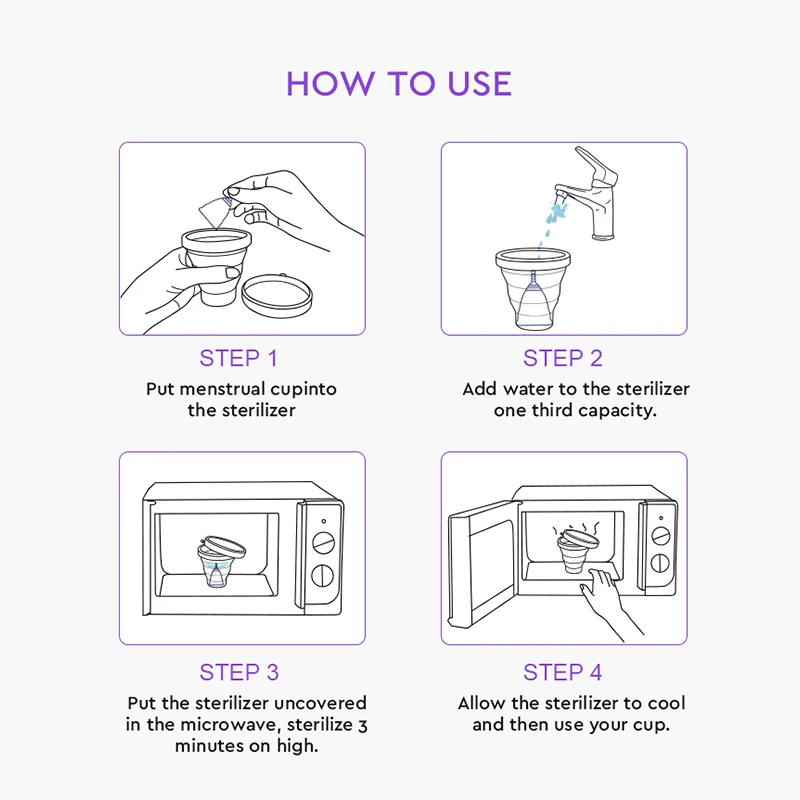 HOW TO USE

STEP 1
Put menstrual cupinto the sterilizer

STEP 2
Add water to the sterilizer one third capacity.

STEP 3
Put the sterilizer uncovered in the microwave, sterilize 3 minutes on high.

STEP 4
Allow the sterilizer to cool and then use your cup.