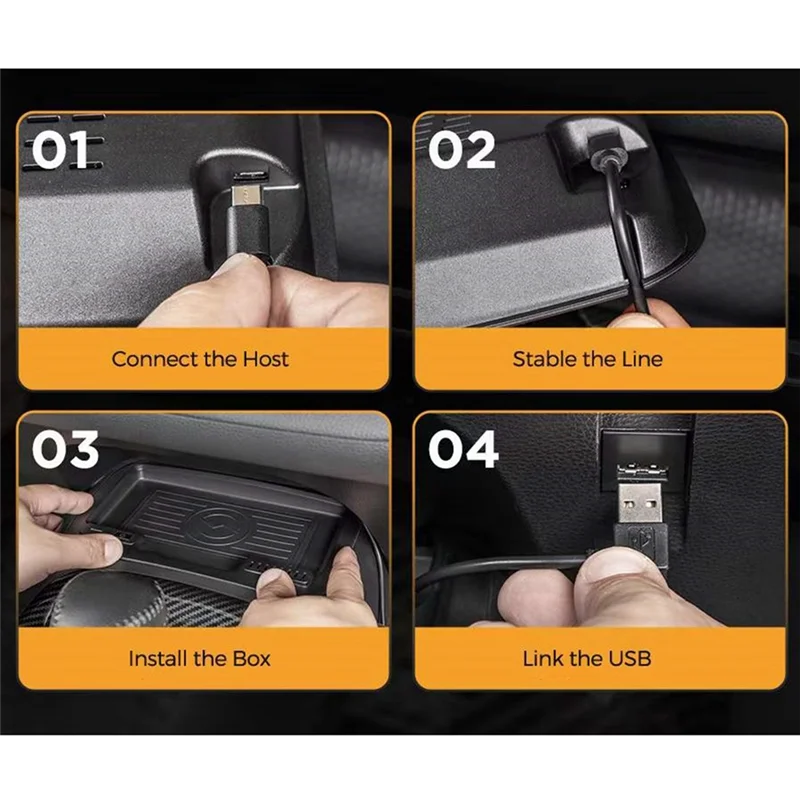 01
Connect the Host

02
Stable the Line

03
Install the Box

04
Link the USB