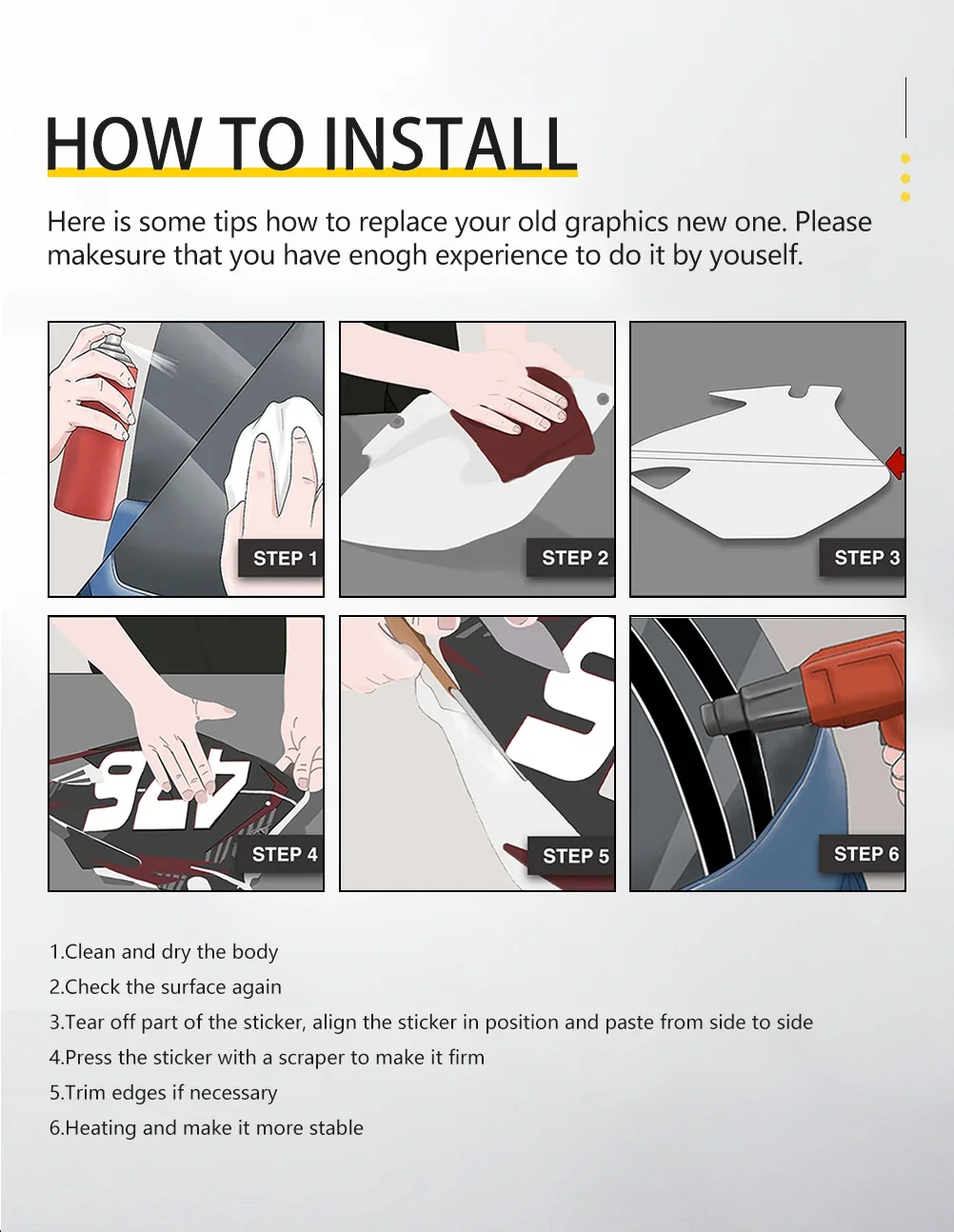 HOW TO INSTALL

Here is some tips how to replace your old graphics new one. Please makesure that you have enogh experience to do it by youself.

STEP 1

STEP 2

STEP 3

426

STEP 4

STEP 5

STEP 6

1.Clean and dry the body
2.Check the surface again
3.Tear off part of the sticker, align the sticker in position and paste from side to side
4.Press the sticker with a scraper to make it firm
5.Trim edges if necessary
6.Heating and make it more stable