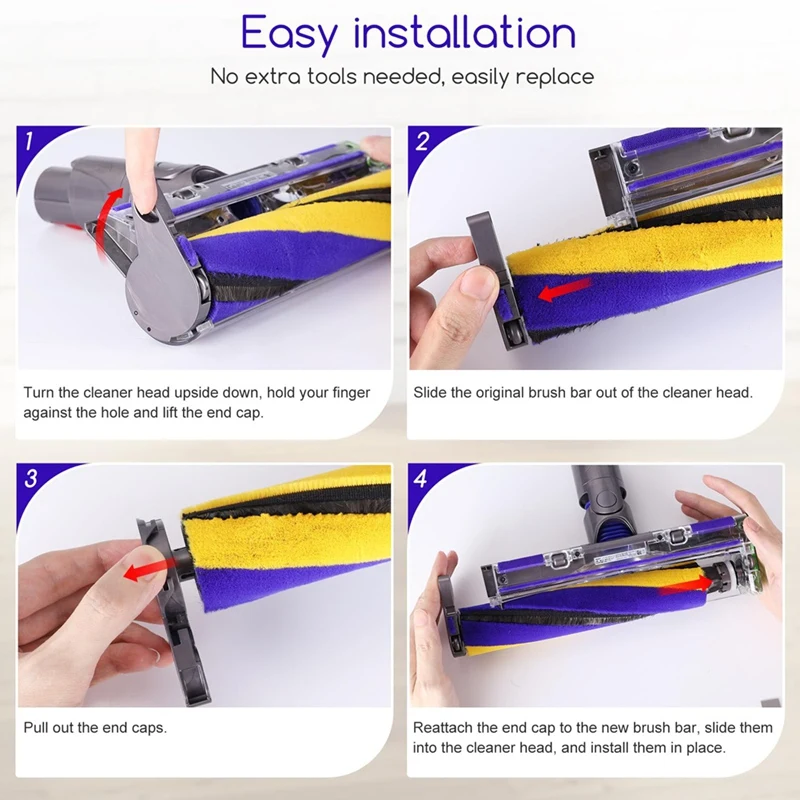 Easy installation

No extra tools needed, easily replace

1

Turn the cleaner head upside down, hold your finger against the hole and lift the end cap.

2

Slide the original brush bar out of the cleaner head.

3

Pull out the end caps.

4

Reattach the end cap to the new brush bar, slide them into the cleaner head, and install them in place.