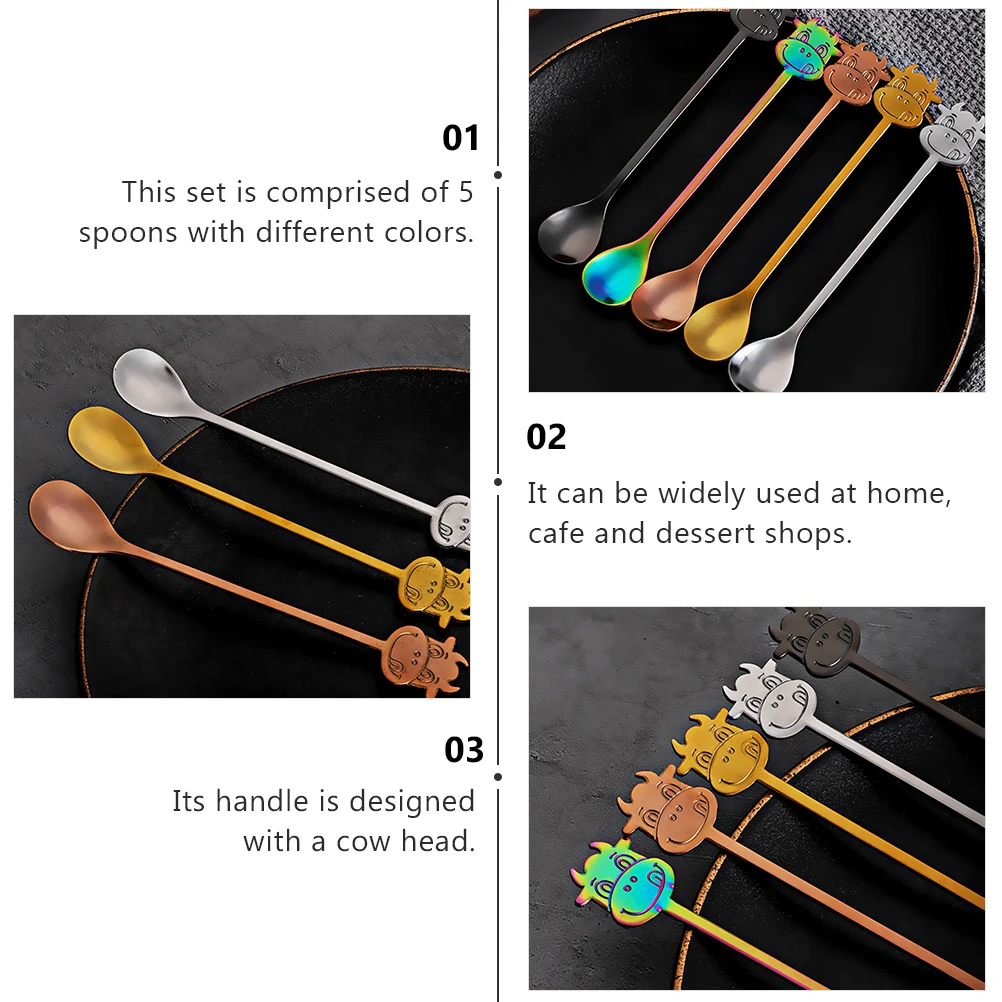 01

This set is comprised of 5 spoons with different colors.

02

It can be widely used at home, cafe and dessert shops.

03

Its handle is designed with a cow head.