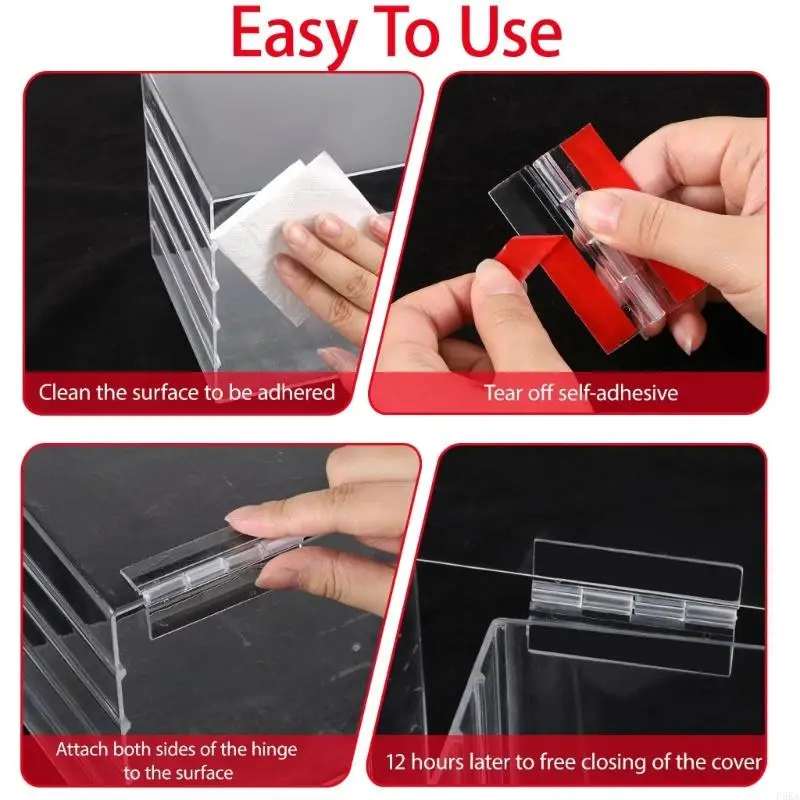 Easy To Use

Clean the surface to be adhered

Tear off self-adhesive

Attach both sides of the hinge to the surface

12 hours later to free closing of the cover