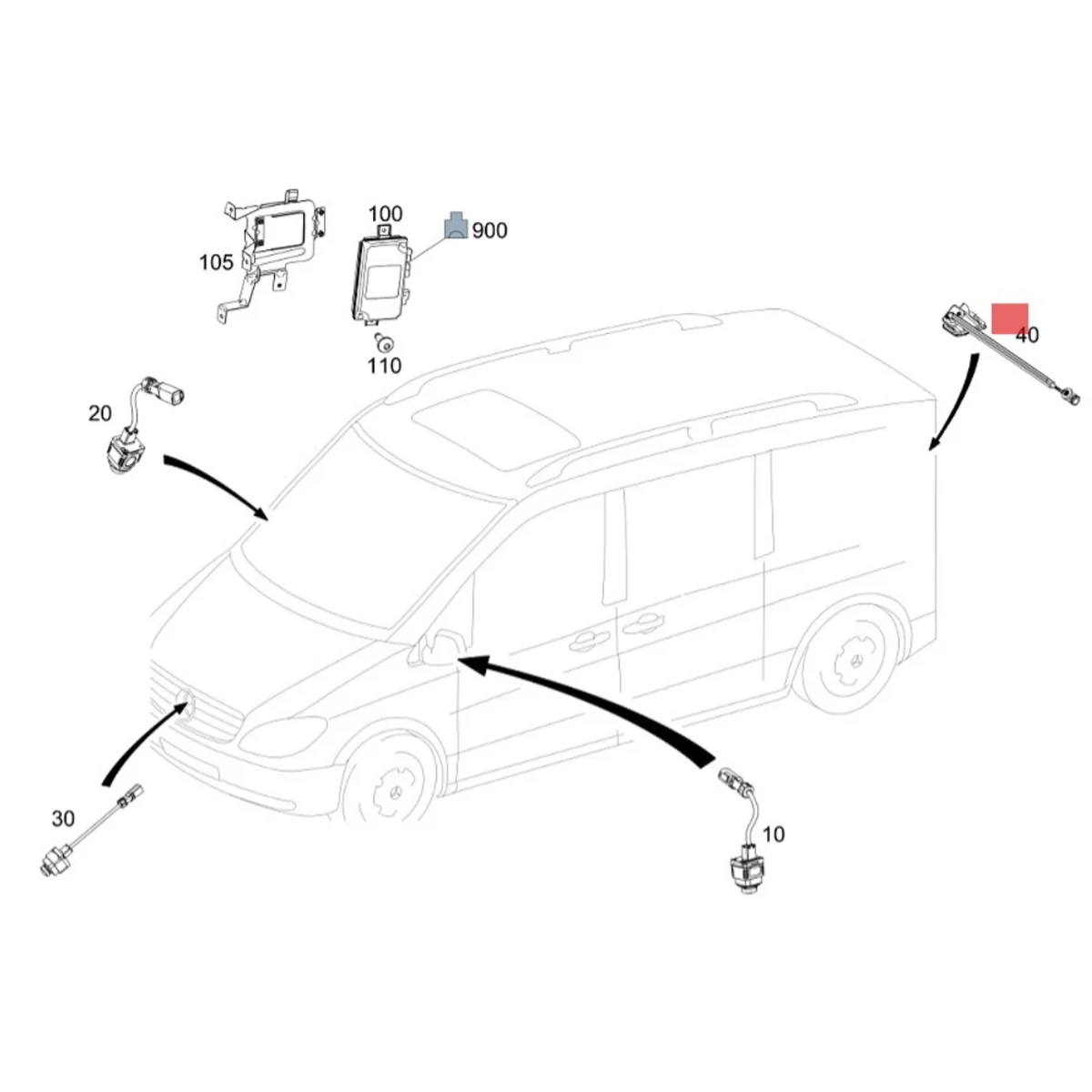 100
900
105
110
40
20
30
10