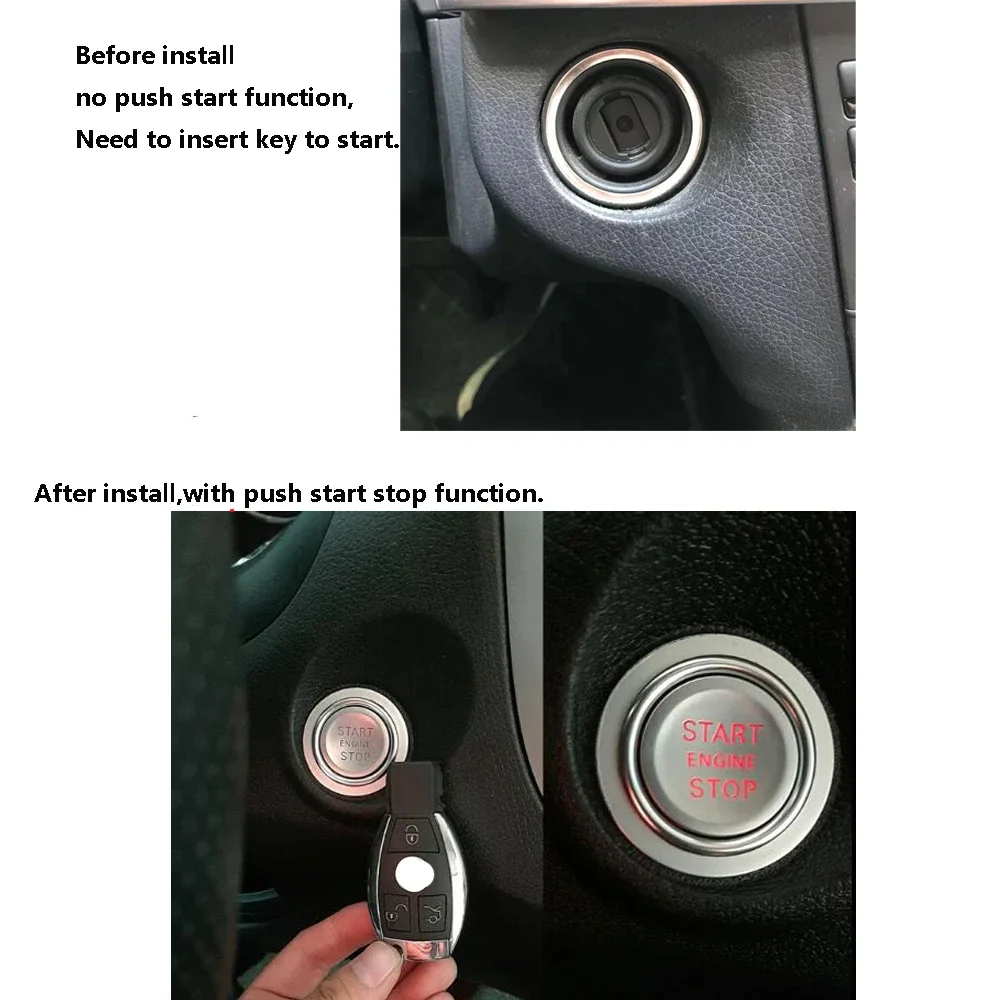 Before install
no push start function,
Need to insert key to start.

After install,with push start stop function.

START
ENGINE
STOP

START
ENGINE
STOP