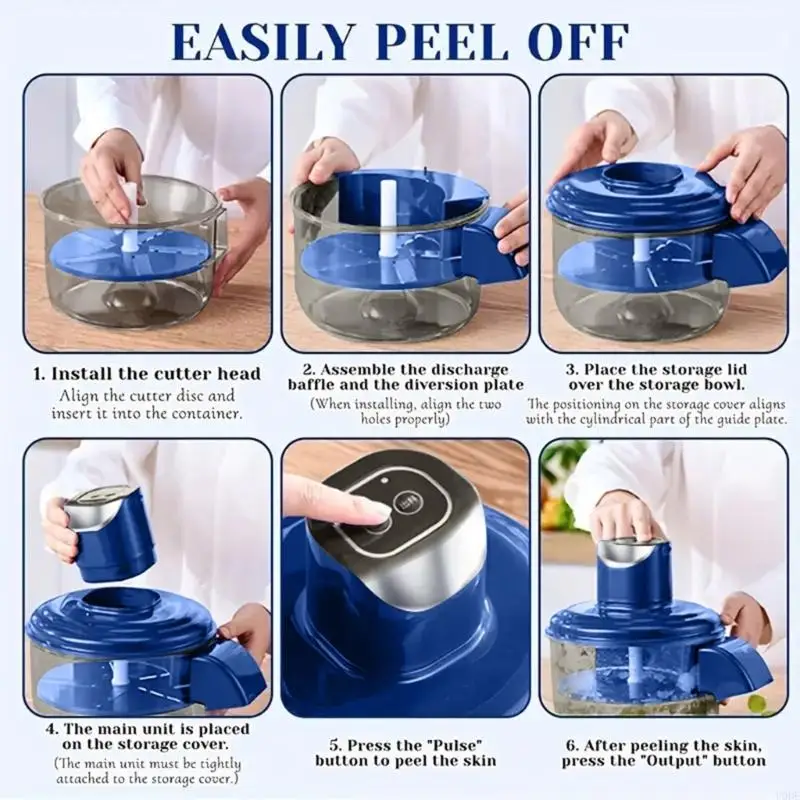 EASILY PEEL OFF

1. Install the cutter head
Align the cutter disc and insert it into the container.

2. Assemble the discharge baffle and the diversion plate
(When installing, align the two holes properly)

3. Place the storage lid over the storage bowl.
The positioning on the storage cover aligns with the cylindrical part of the guide plate.

4. The main unit is placed on the storage cover.
(The main unit must be tightly attached to the storage cover.)

5. Press the "Pulse" button to peel the skin

6. After peeling the skin, press the "Output" button