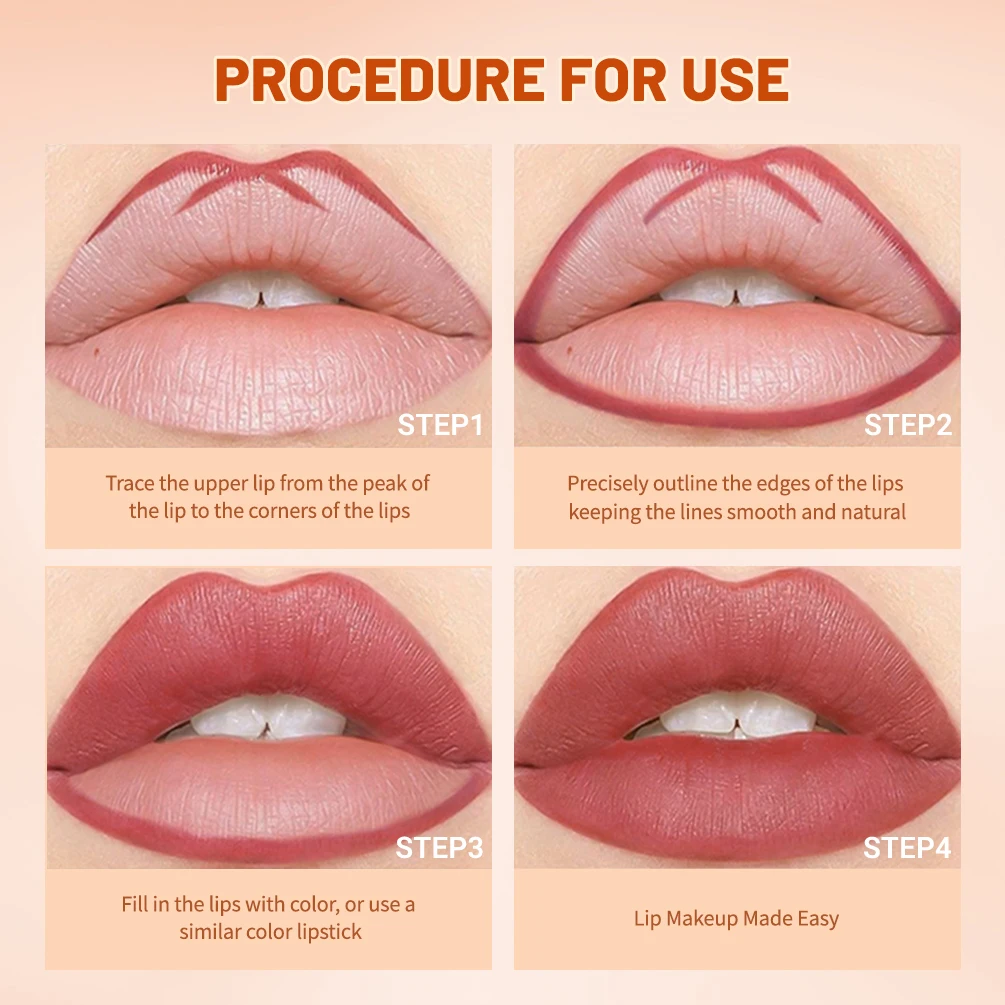 PROCEDURE FOR USE

STEP1

Trace the upper lip from the peak of the lip to the corners of the lips

STEP2

Precisely outline the edges of the lips keeping the lines smooth and natural

STEP3

Fill in the lips with color, or use a similar color lipstick

STEP4

Lip Makeup Made Easy