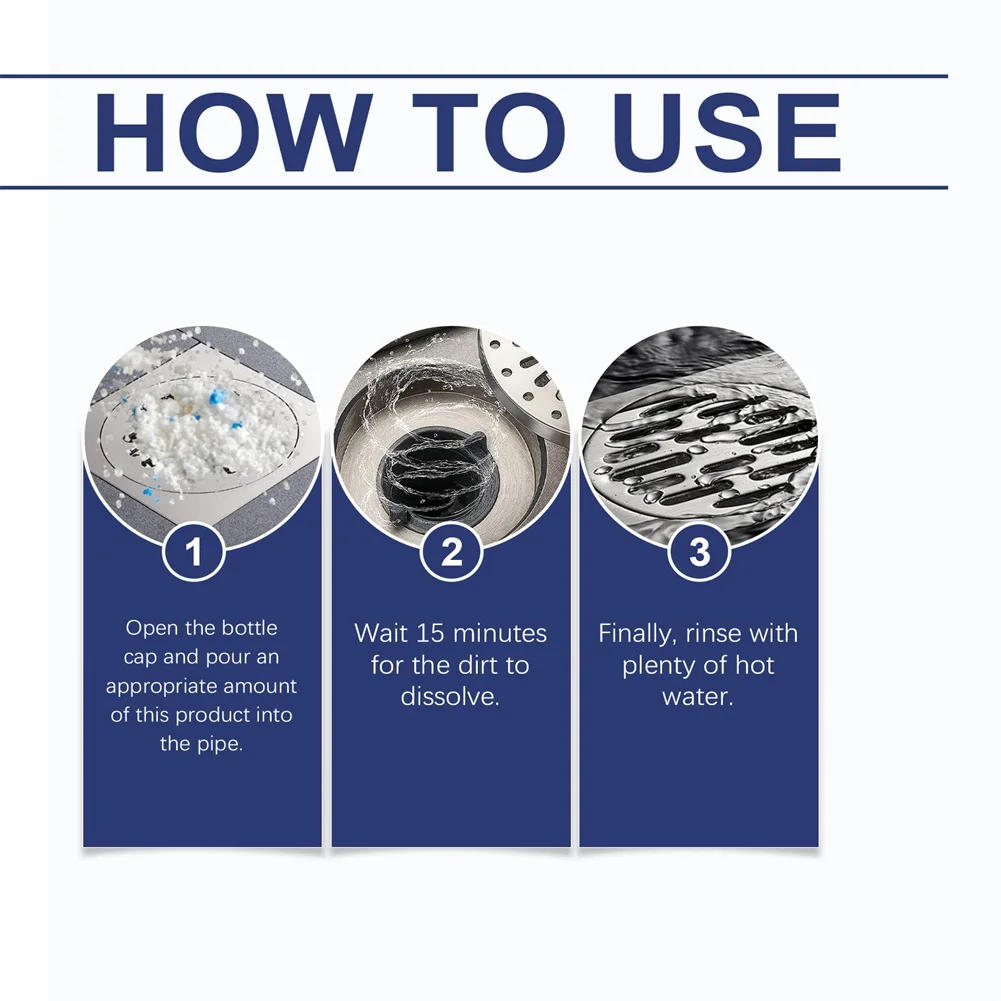 HOW TO USE

1

Open the bottle cap and pour an appropriate amount of this product into the pipe.

2

Wait 15 minutes for the dirt to dissolve.

3

Finally, rinse with plenty of hot water.