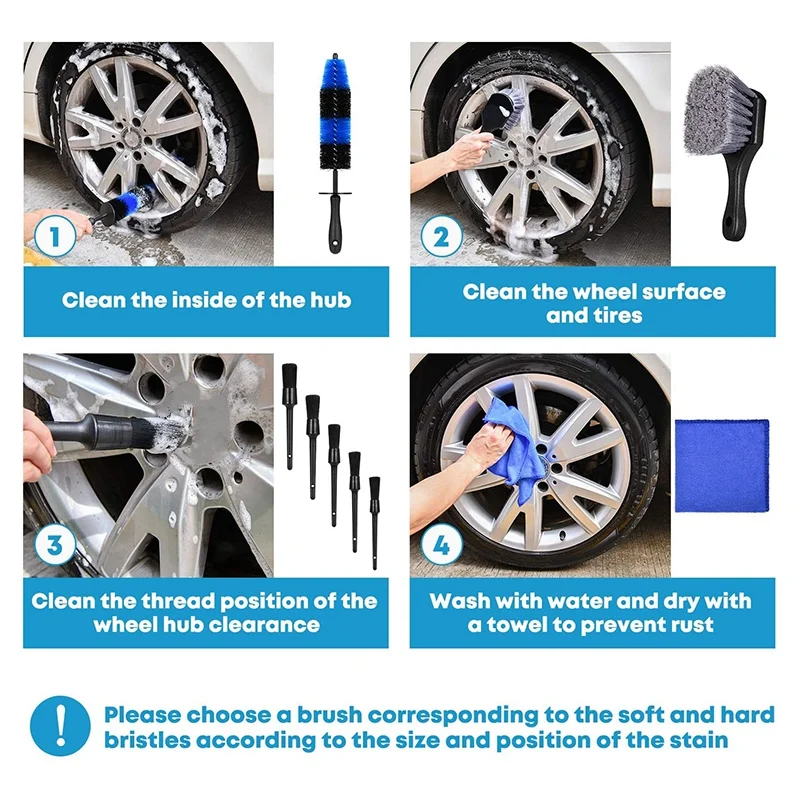 1

Clean the inside of the hub

2

Clean the wheel surface and tires

3

Clean the thread position of the wheel hub clearance

4

Wash with water and dry with a towel to prevent rust

!

Please choose a brush corresponding to the soft and hard bristles according to the size and position of the stain