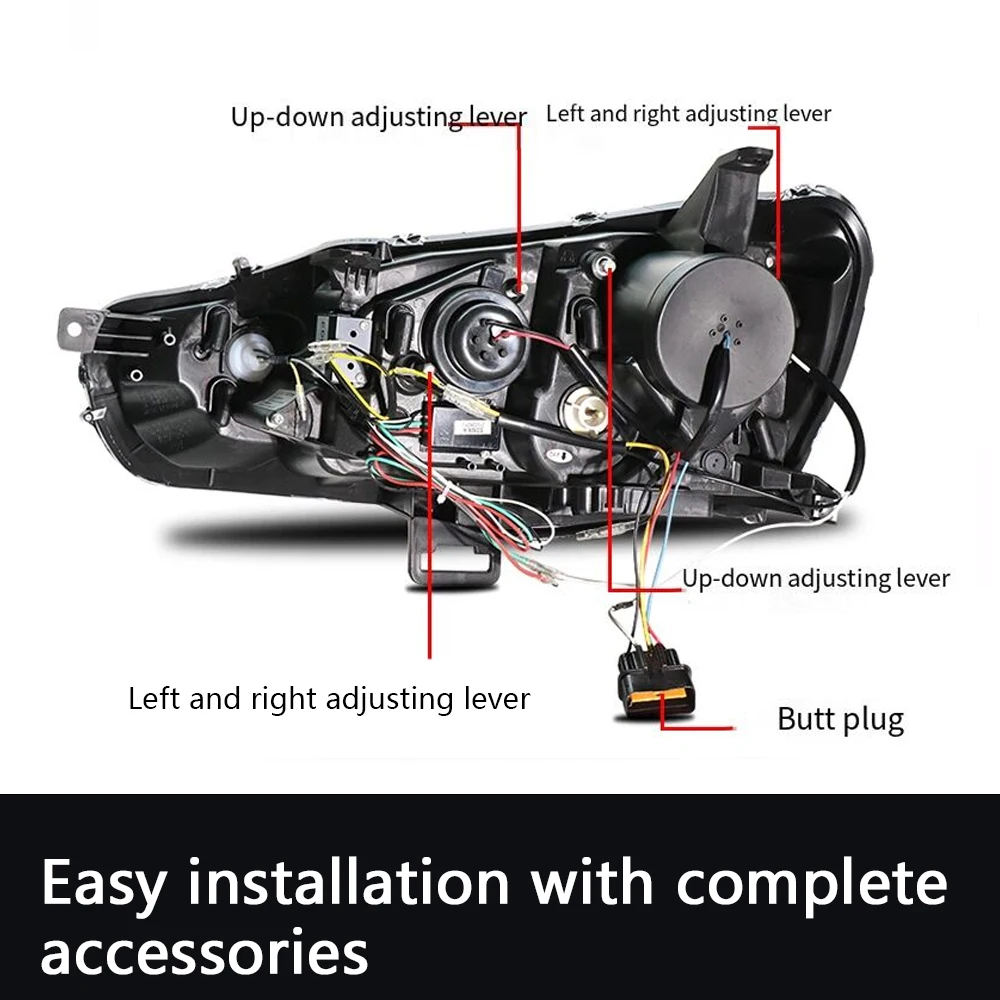 Up-down adjusting lever

Left and right adjusting lever

Up-down adjusting lever

Left and right adjusting lever

Butt plug

Easy installation with complete accessories