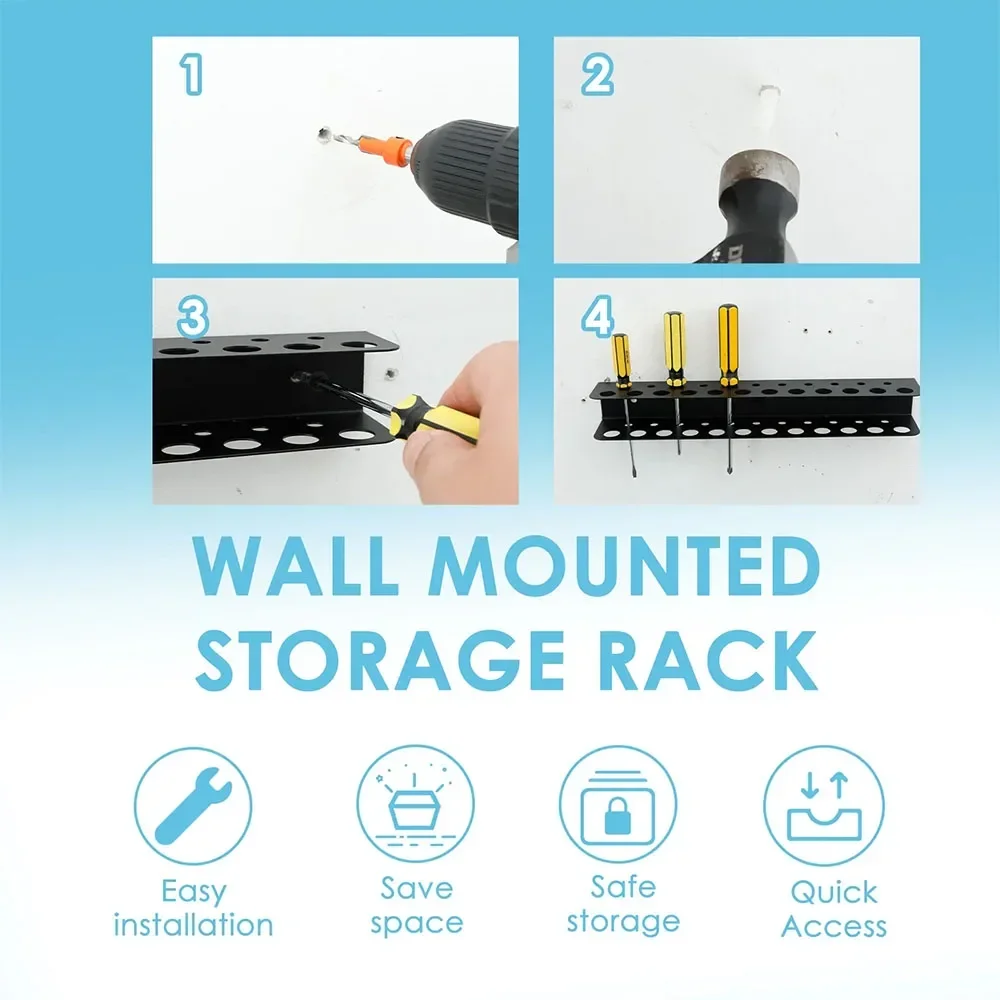 1

2

3

4

WALL MOUNTED STORAGE RACK

Easy installation

Save space

Safe storage

Quick Access