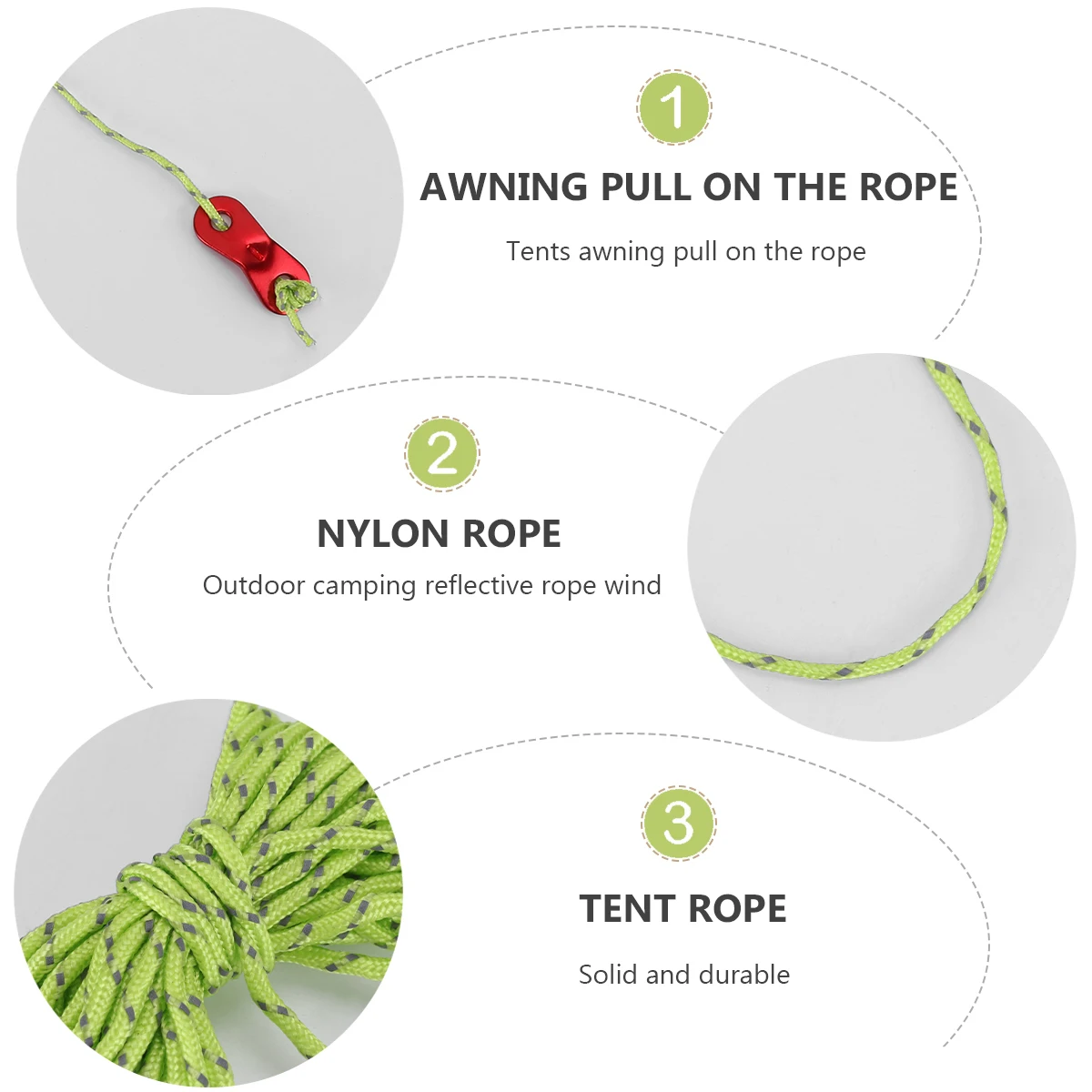 1

AWNING PULL ON THE ROPE

Tents awning pull on the rope

2

NYLON ROPE

Outdoor camping reflective rope wind

3

TENT ROPE

Solid and durable