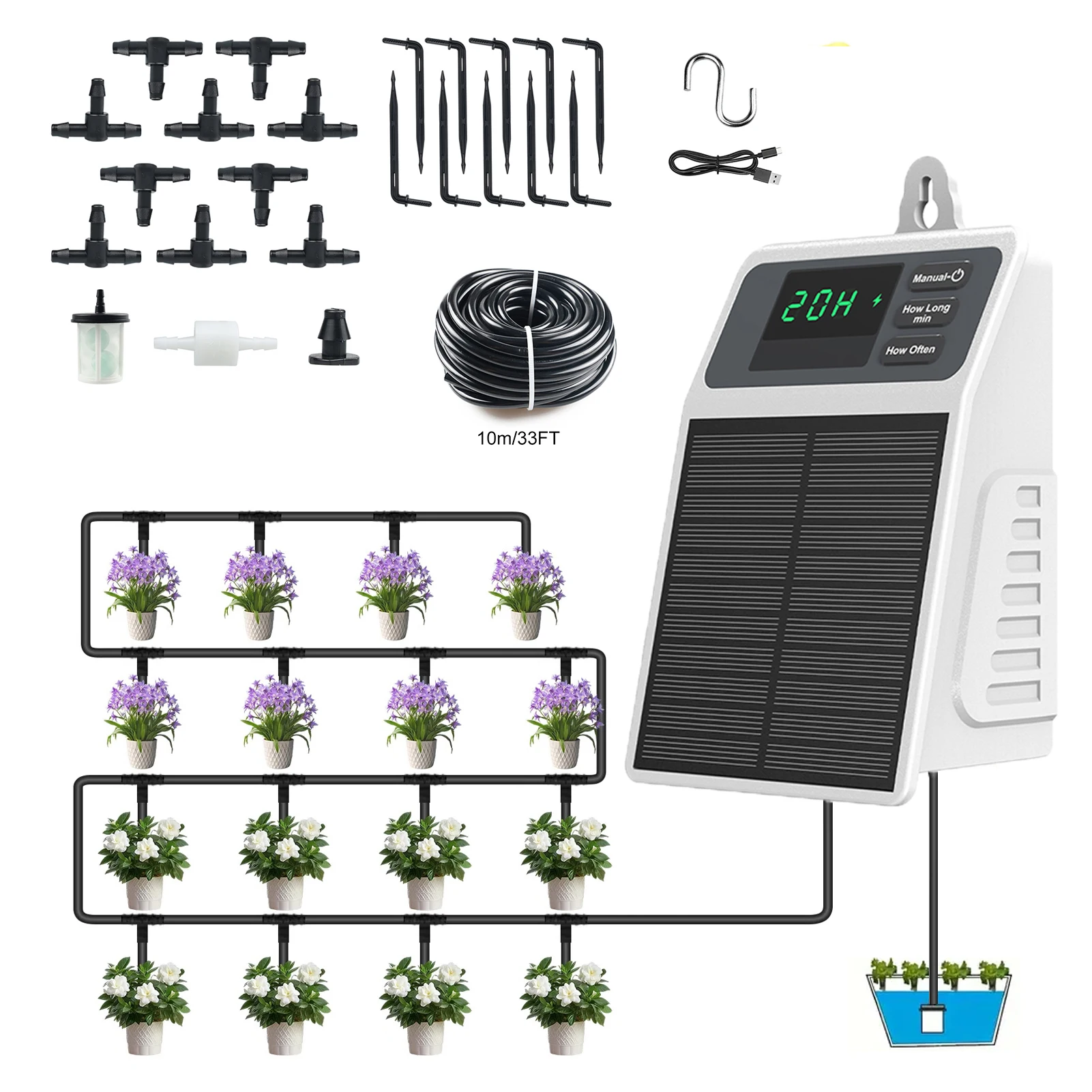 10m/33FT

20H

Manual-

How Long min

How Often