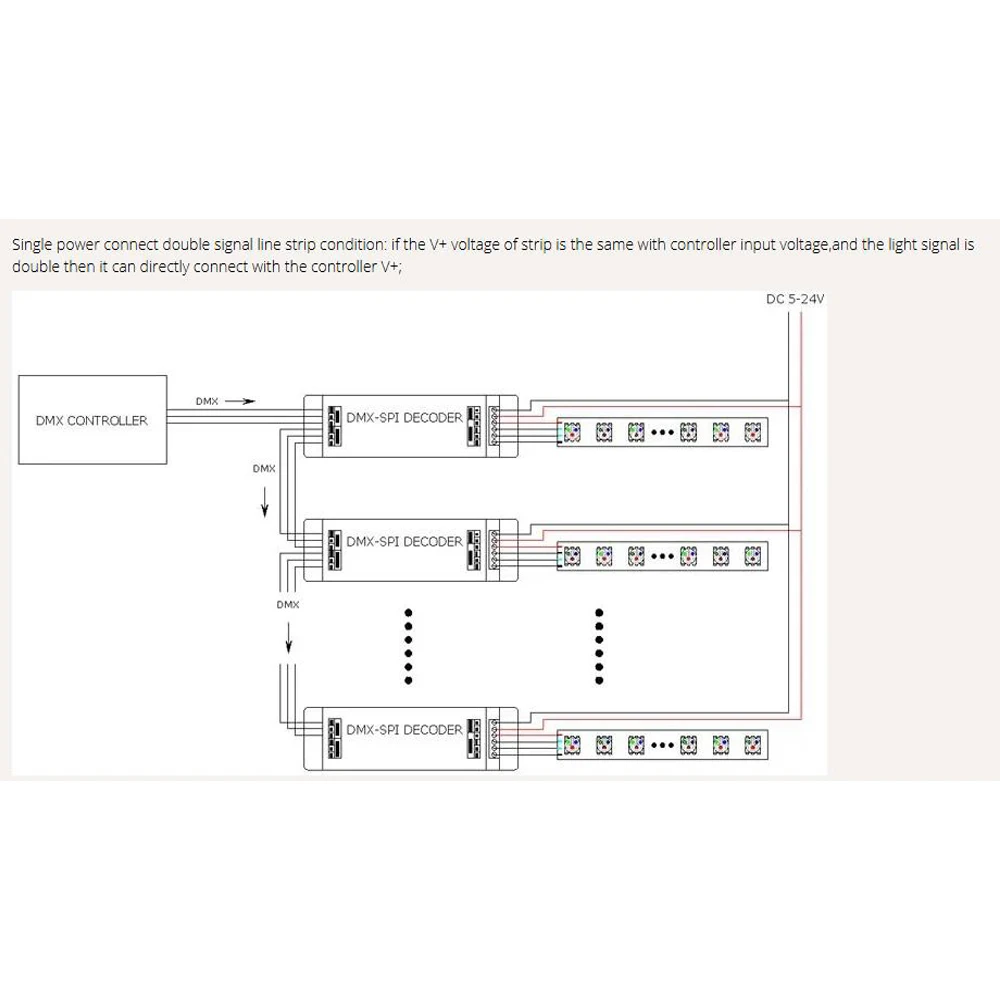 Single power connect double signal line strip condition: if the V+ voltage of strip is the same with controller input voltage,and the light signal is double then it can directly connect with the controller V+;

DC 5-24V

DMX CONTROLLER

DMX

DMX-SPI DECODER

DMX

DMX-SPI DECODER

DMX

DMX-SPI DECODER