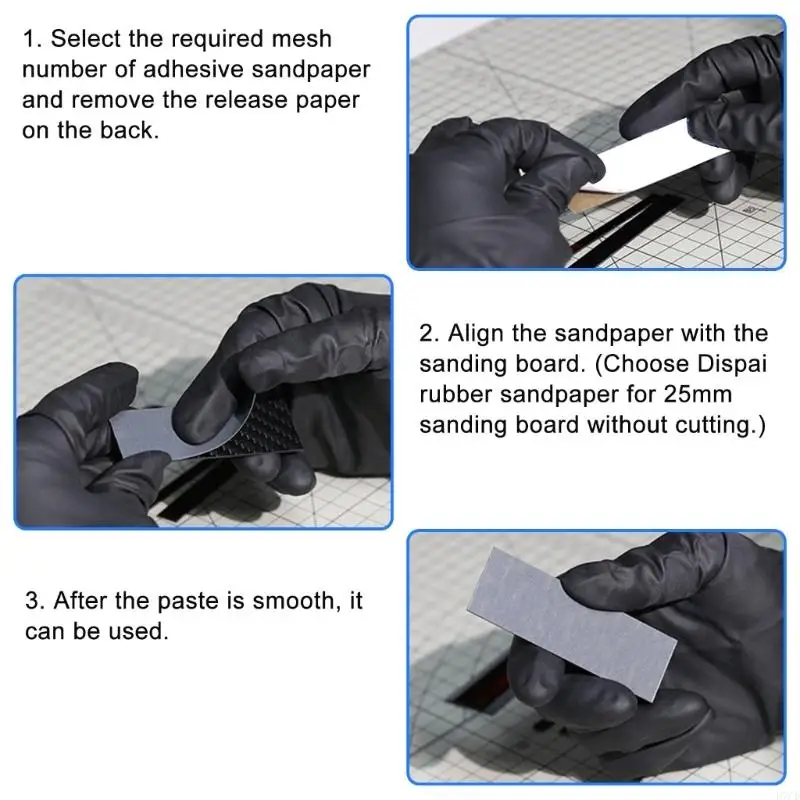 1. Select the required mesh number of adhesive sandpaper and remove the release paper on the back.

2. Align the sandpaper with the sanding board. (Choose Dispai rubber sandpaper for 25mm sanding board without cutting.)

3. After the paste is smooth, it can be used.