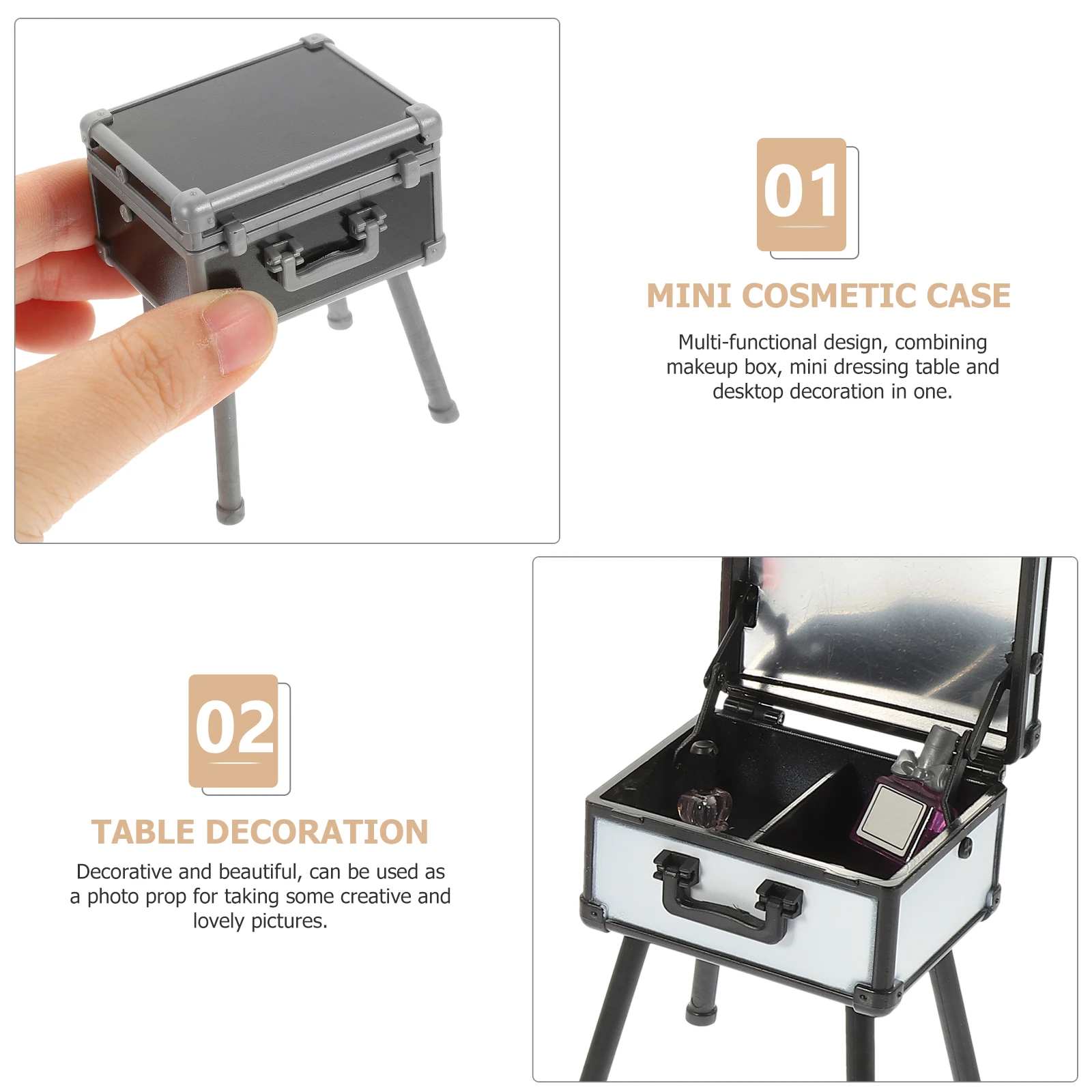 01

MINI COSMETIC CASE

Multi-functional design, combining makeup box, mini dressing table and desktop decoration in one.

02

TABLE DECORATION

Decorative and beautiful, can be used as a photo prop for taking some creative and lovely pictures.