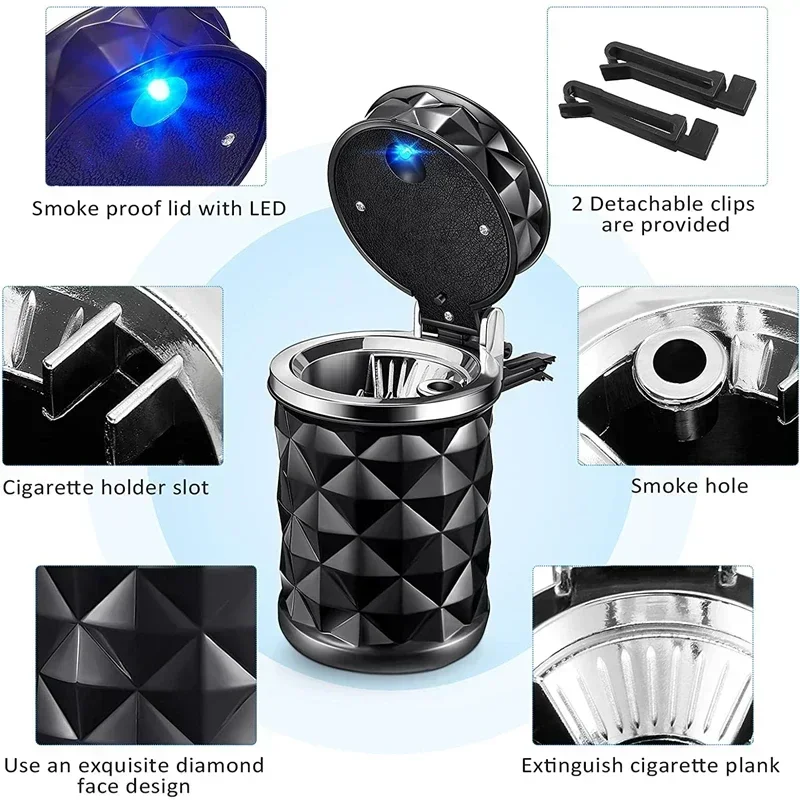 Smoke proof lid with LED

2 Detachable clips are provided

Cigarette holder slot

Smoke hole

Use an exquisite diamond face design

Extinguish cigarette plank