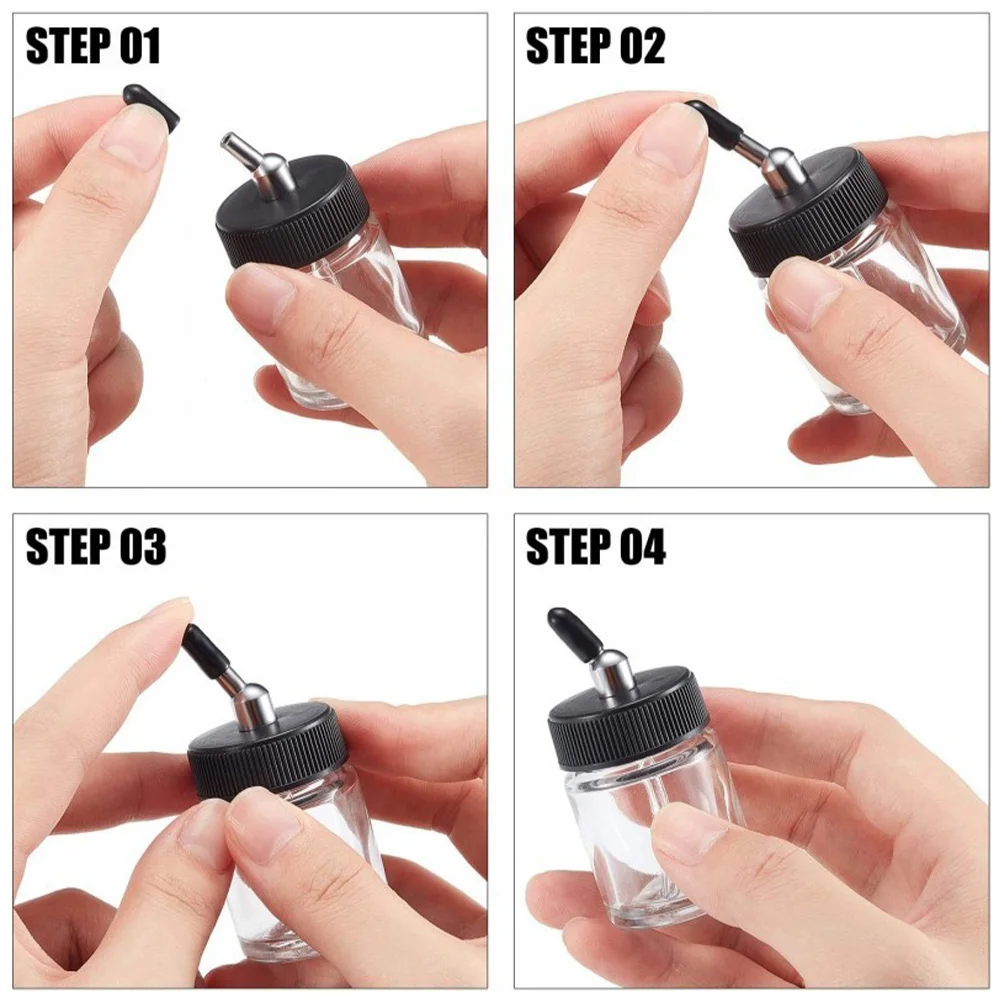 STEP 01

STEP 02

STEP 03

STEP 04