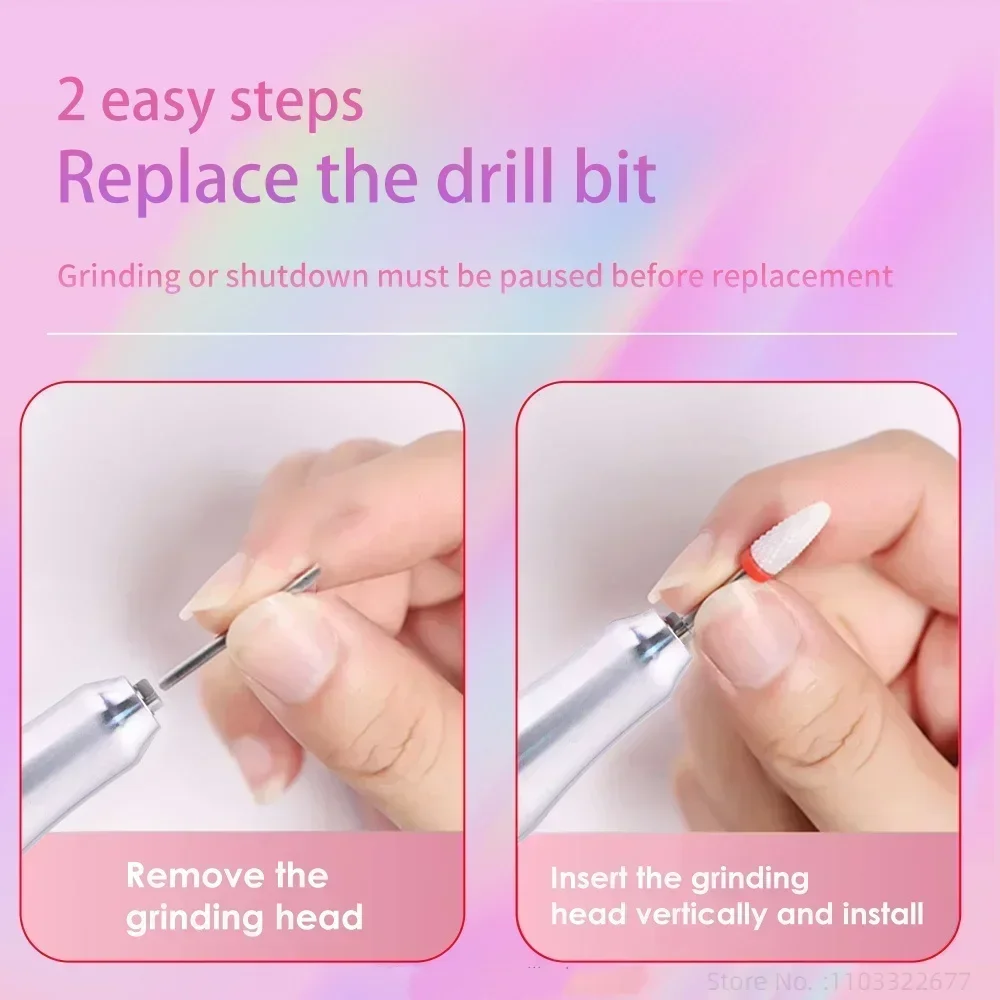 2 easy steps
Replace the drill bit

Grinding or shutdown must be paused before replacement

Remove the grinding head

Insert the grinding head vertically and install

Store No. :1103322677