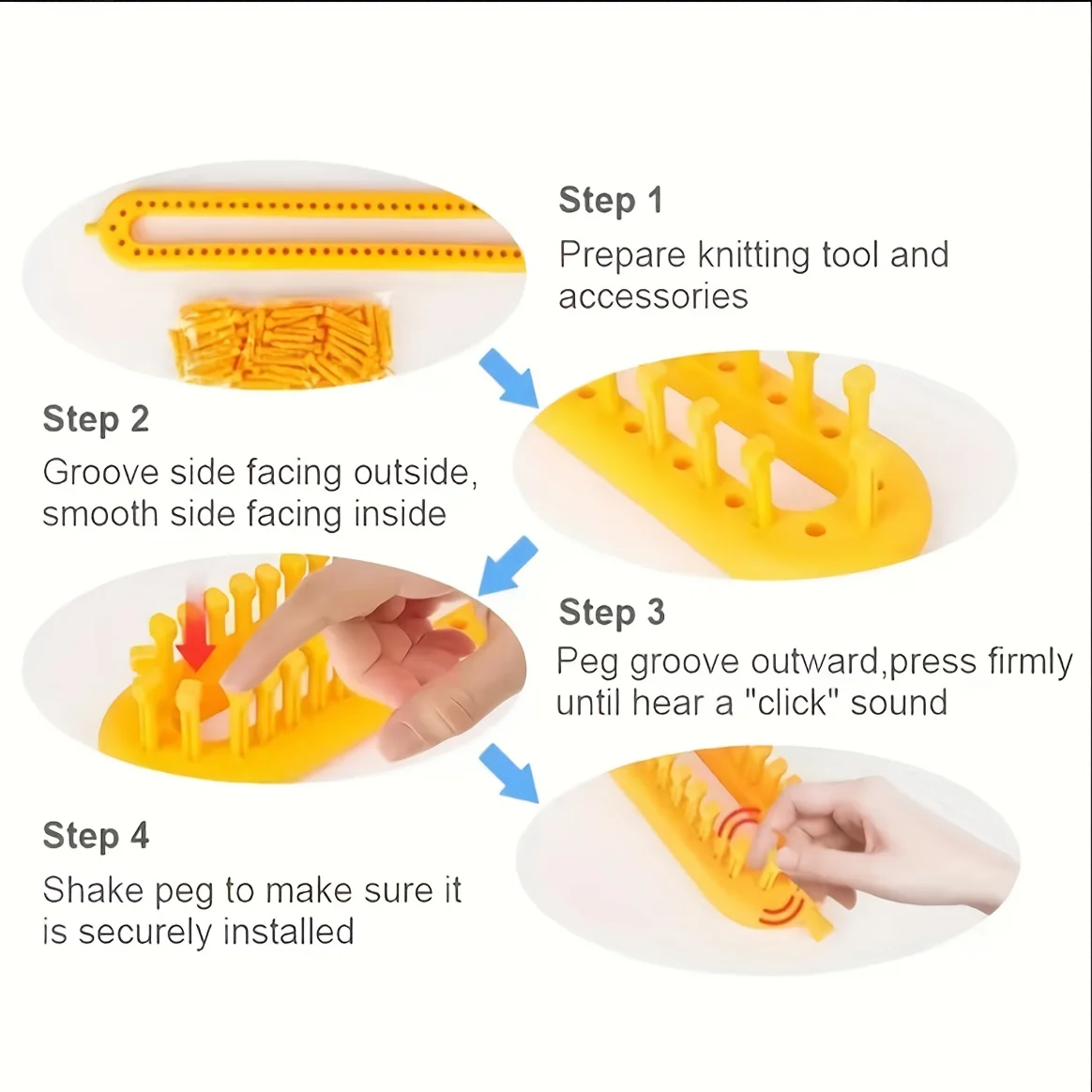 Step 1
Prepare knitting tool and accessories

Step 2
Groove side facing outside, smooth side facing inside

Step 3
Peg groove outward,press firmly until hear a "click" sound

Step 4
Shake peg to make sure it is securely installed