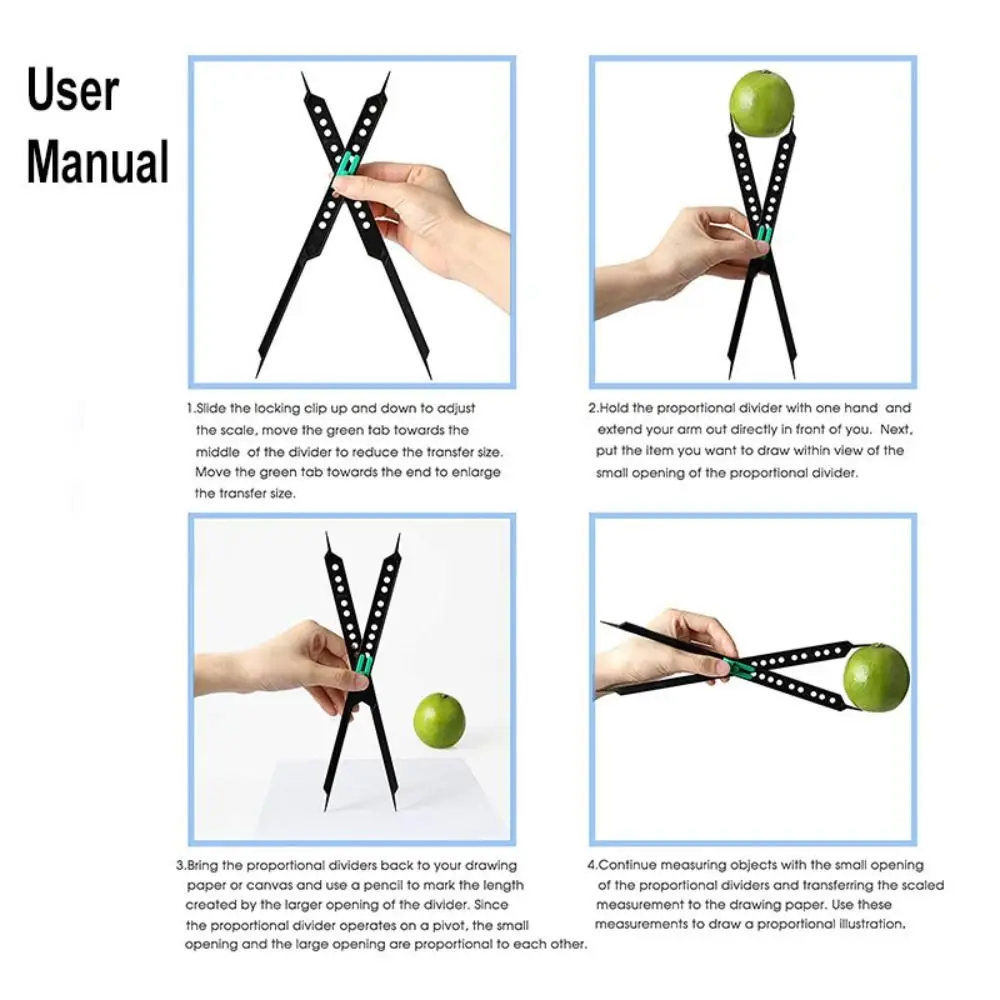 User Manual

1.Slide the locking clip up and down to adjust the scale, move the green tab towards the middle of the divider to reduce the transfer size. Move the green tab towards the end to enlarge the transfer size.

2.Hold the proportional divider with one hand and extend your arm out directly in front of you. Next, put the item you want to draw within view of the small opening of the proportional divider.

3.Bring the proportional dividers back to your drawing paper or canvas and use a pencil to mark the length created by the larger opening of the divider. Since the proportional divider operates on a pivot, the small opening and the large opening are proportional to each other.

4.Continue measuring objects with the small opening of the proportional dividers and transferring the scaled measurement to the drawing paper. Use these measurements to draw a proportional illustration.