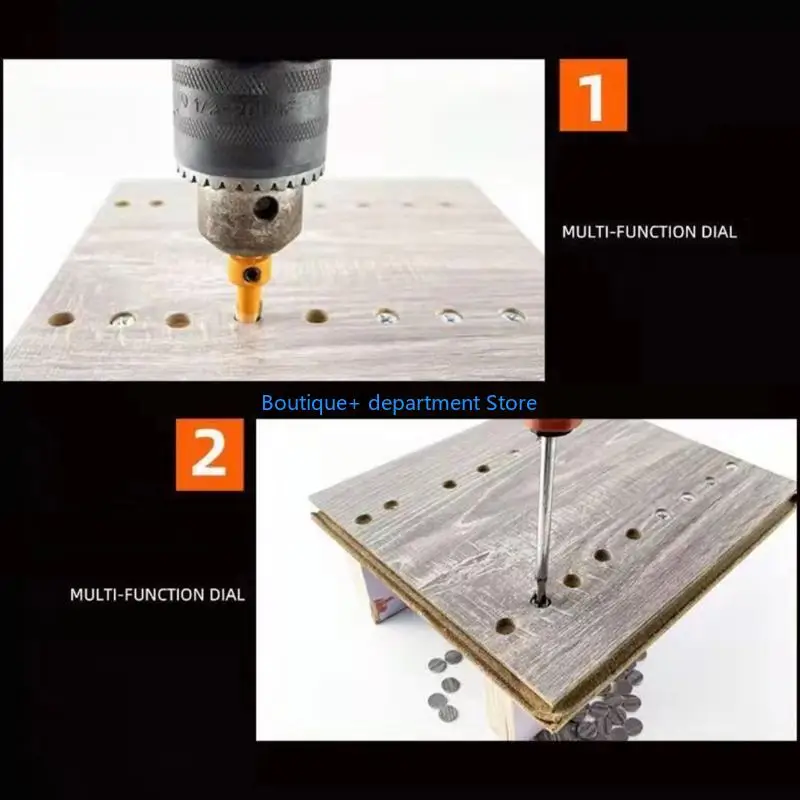 1

MULTI-FUNCTION DIAL

Boutique+ department Store

2

MULTI-FUNCTION DIAL