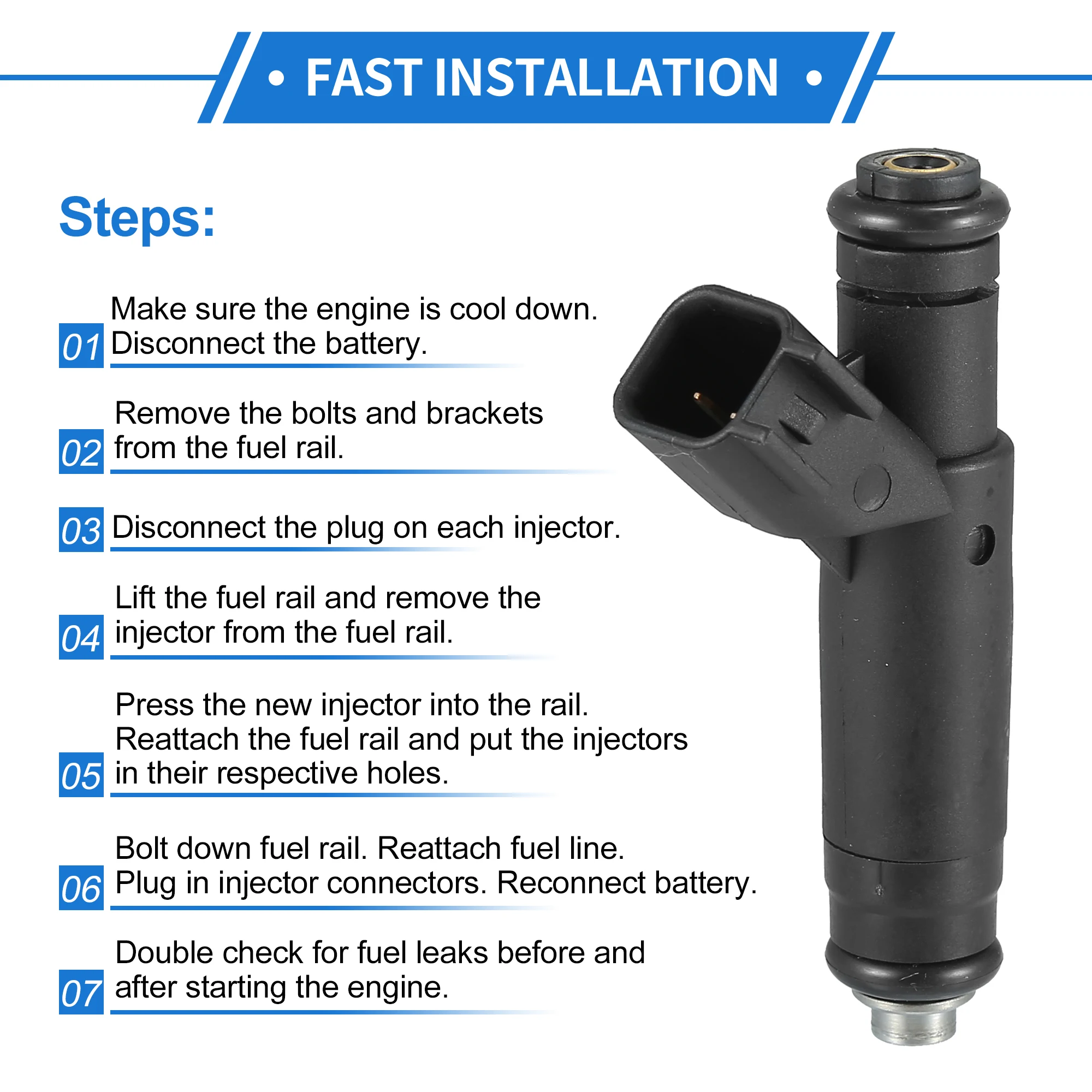 • FAST INSTALLATION •

Steps:

01 Make sure the engine is cool down. Disconnect the battery.

02 Remove the bolts and brackets from the fuel rail.

03 Disconnect the plug on each injector.

04 Lift the fuel rail and remove the injector from the fuel rail.

05 Press the new injector into the rail. Reattach the fuel rail and put the injectors in their respective holes.

06 Bolt down fuel rail. Reattach fuel line. Plug in injector connectors. Reconnect battery.

07 Double check for fuel leaks before and after starting the engine.