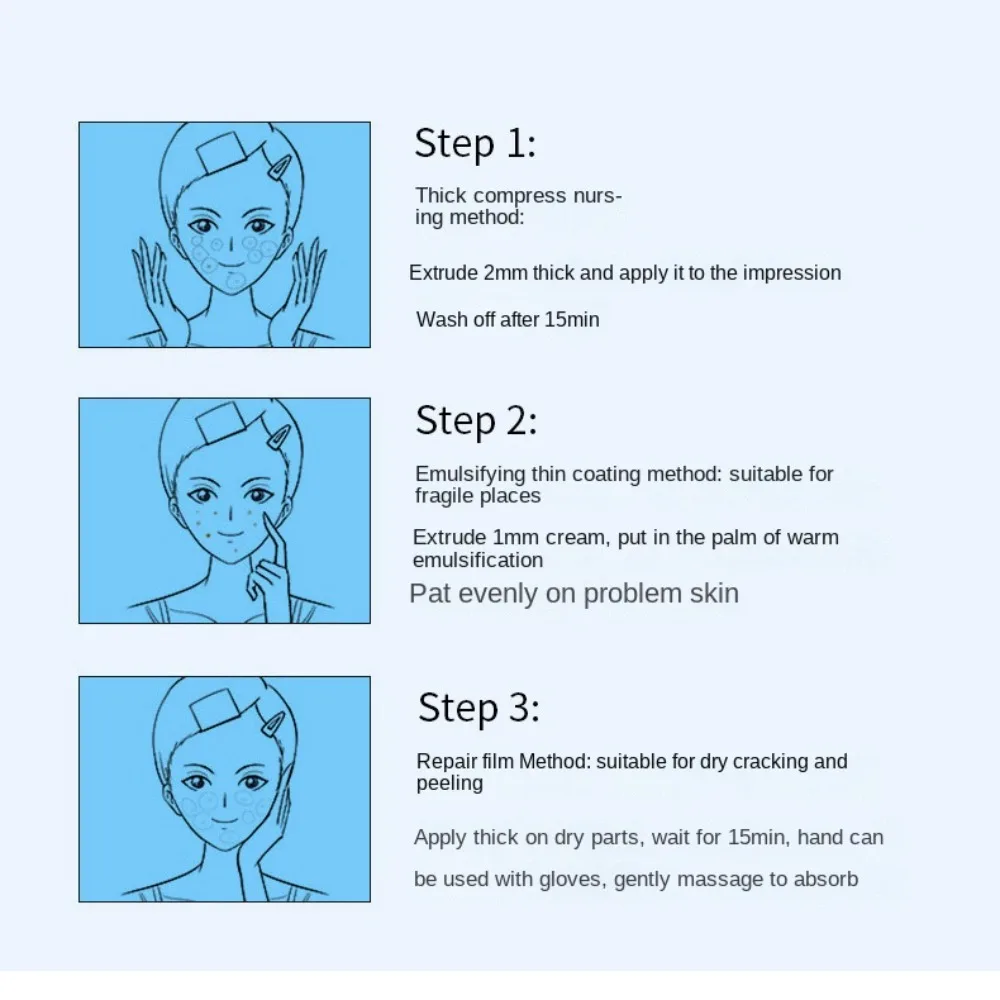 Step 1:

Thick compress nursing method:

Extrude 2mm thick and apply it to the impression

Wash off after 15min

Step 2:

Emulsifying thin coating method: suitable for fragile places

Extrude 1mm cream, put in the palm of warm emulsification

Pat evenly on problem skin

Step 3:

Repair film Method: suitable for dry cracking and peeling

Apply thick on dry parts, wait for 15min, hand can

be used with gloves, gently massage to absorb