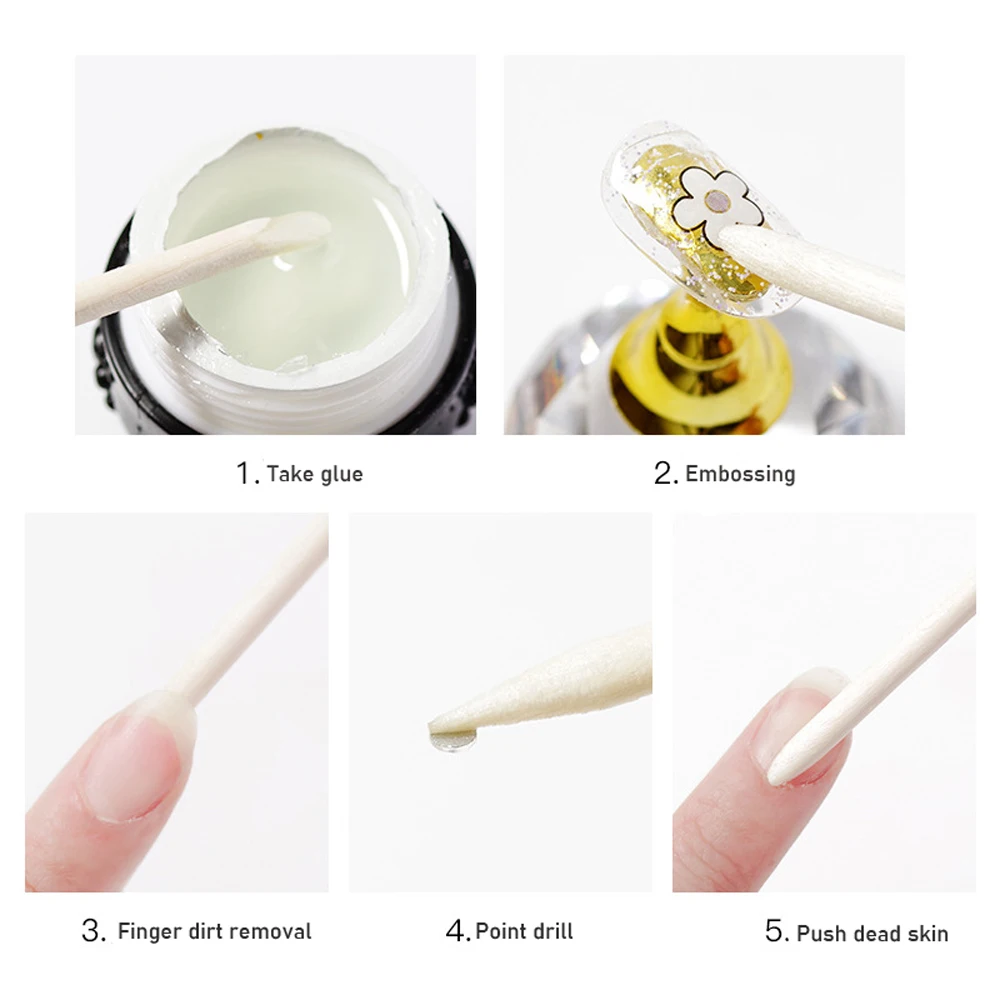 1. Take glue

2. Embossing

3. Finger dirt removal

4. Point drill

5. Push dead skin